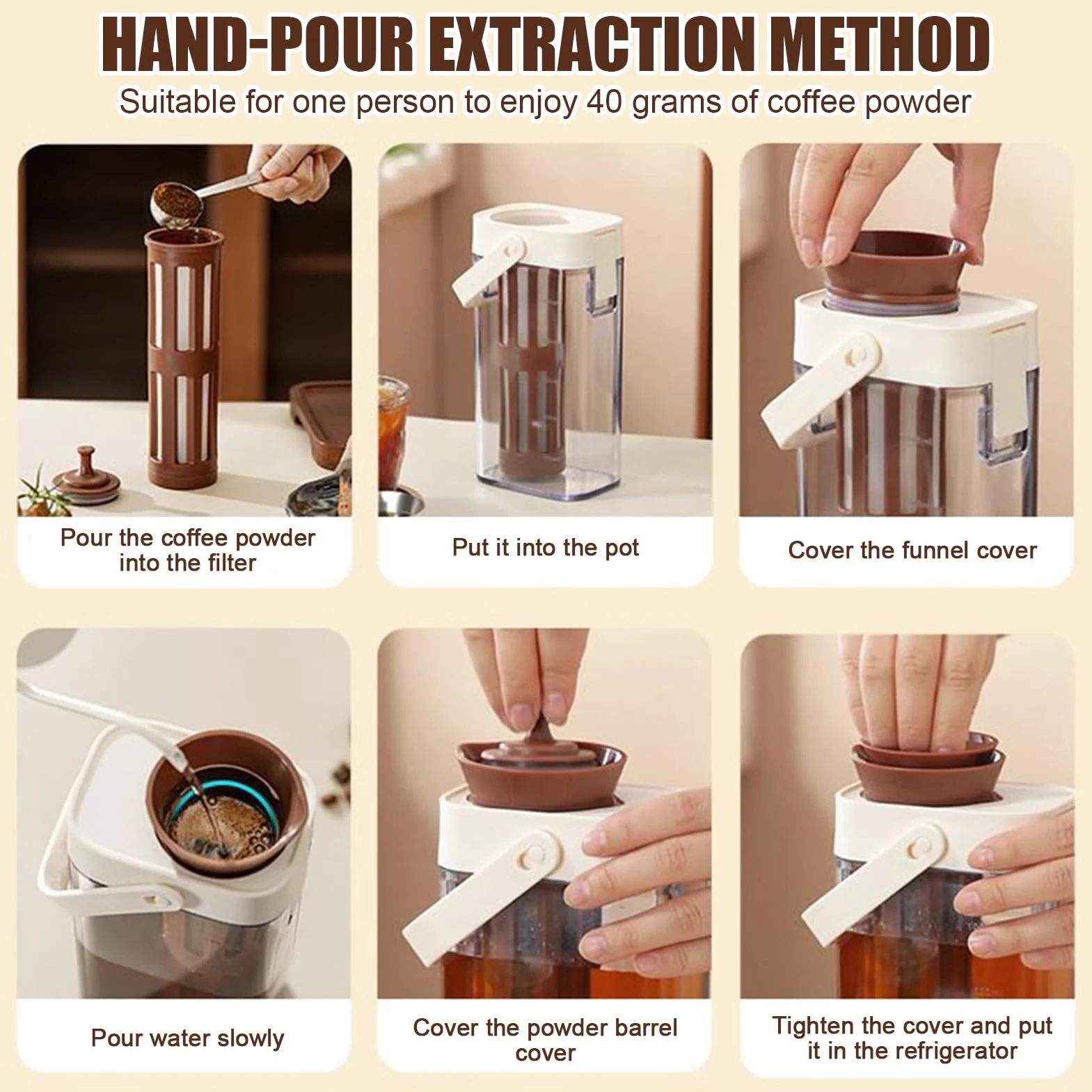 HAND-POUR EXTRACTION METHOD

Suitable for one person to enjoy 40 grams of coffee powder

Pour the coffee powder into the filter

Put it into the pot

Cover the funnel cover

Pour water slowly

Cover the powder barrel cover

Tighten the cover and put it in the refrigerator