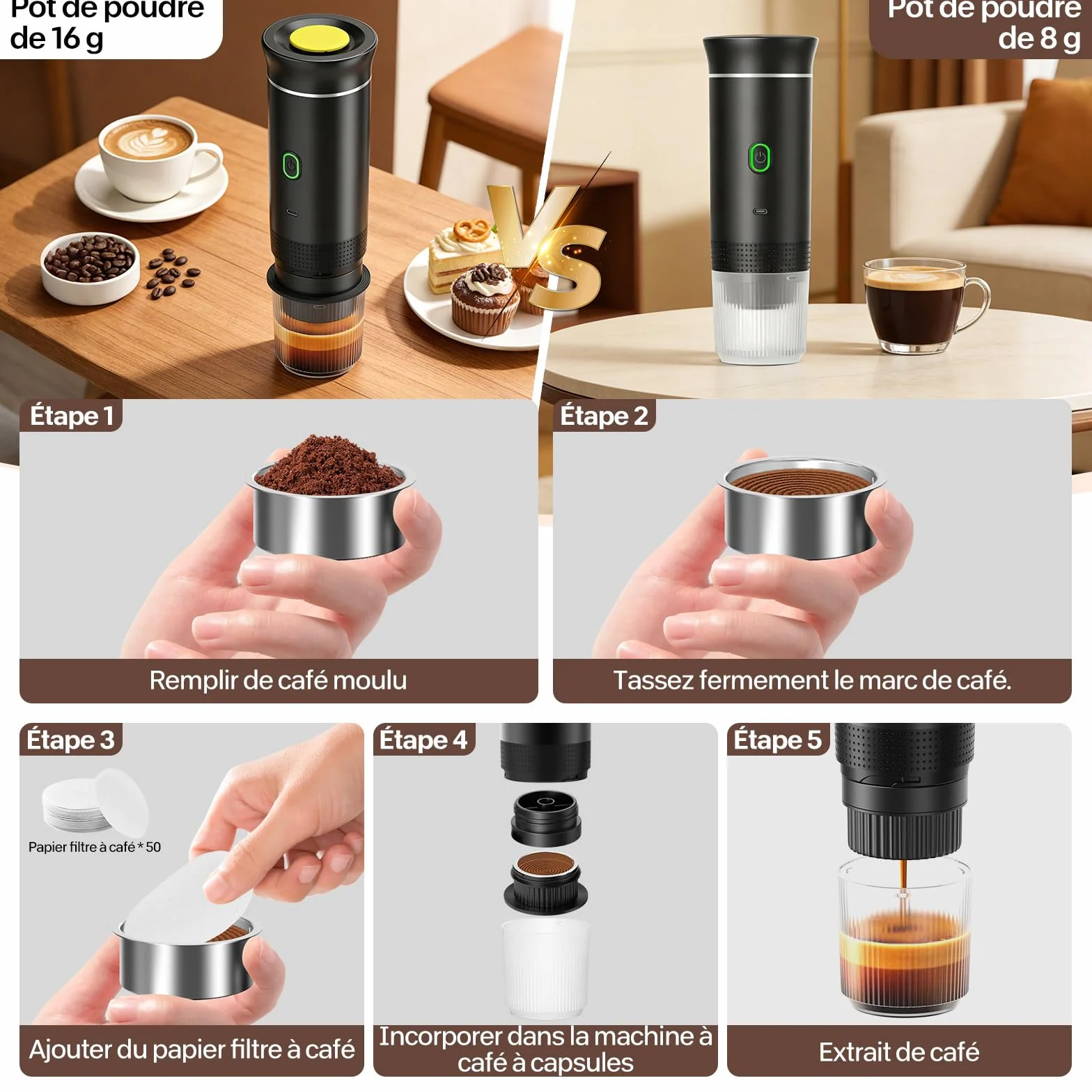 Pot de poudre de 16 g

VS

Pot de poudre de 8 g

Étape 1

Remplir de café moulu

Étape 2

Tassez fermement le marc de café.

Étape 3

Papier filtre à café * 50

Ajouter du papier filtre à café

Étape 4

Incorporer dans la machine à café à capsules

Étape 5

Extrait de café