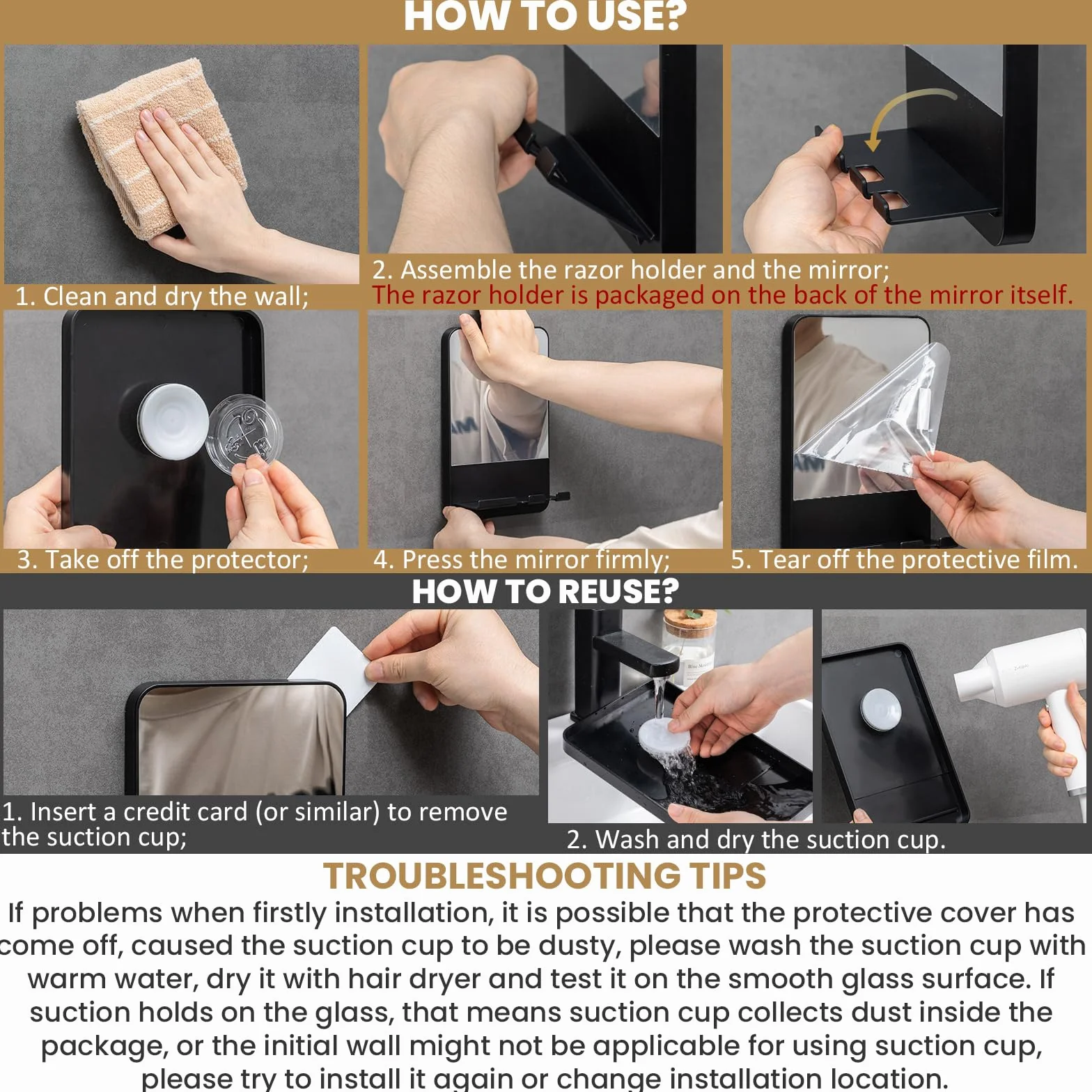 HOW TO USE?

1. Clean and dry the wall;

2. Assemble the razor holder and the mirror;
The razor holder is packaged on the back of the mirror itself.

3. Take off the protector;

4. Press the mirror firmly;

5. Tear off the protective film.

HOW TO REUSE?

1. Insert a credit card (or similar) to remove the suction cup;

2. Wash and dry the suction cup.

TROUBLESHOOTING TIPS

If problems when firstly installation, it is possible that the protective cover has come off, caused the suction cup to be dusty, please wash the suction cup with warm water, dry it with hair dryer and test it on the smooth glass surface. If suction holds on the glass, that means suction cup collects dust inside the package, or the initial wall might not be applicable for using suction cup, please try to install it again or change installation location.