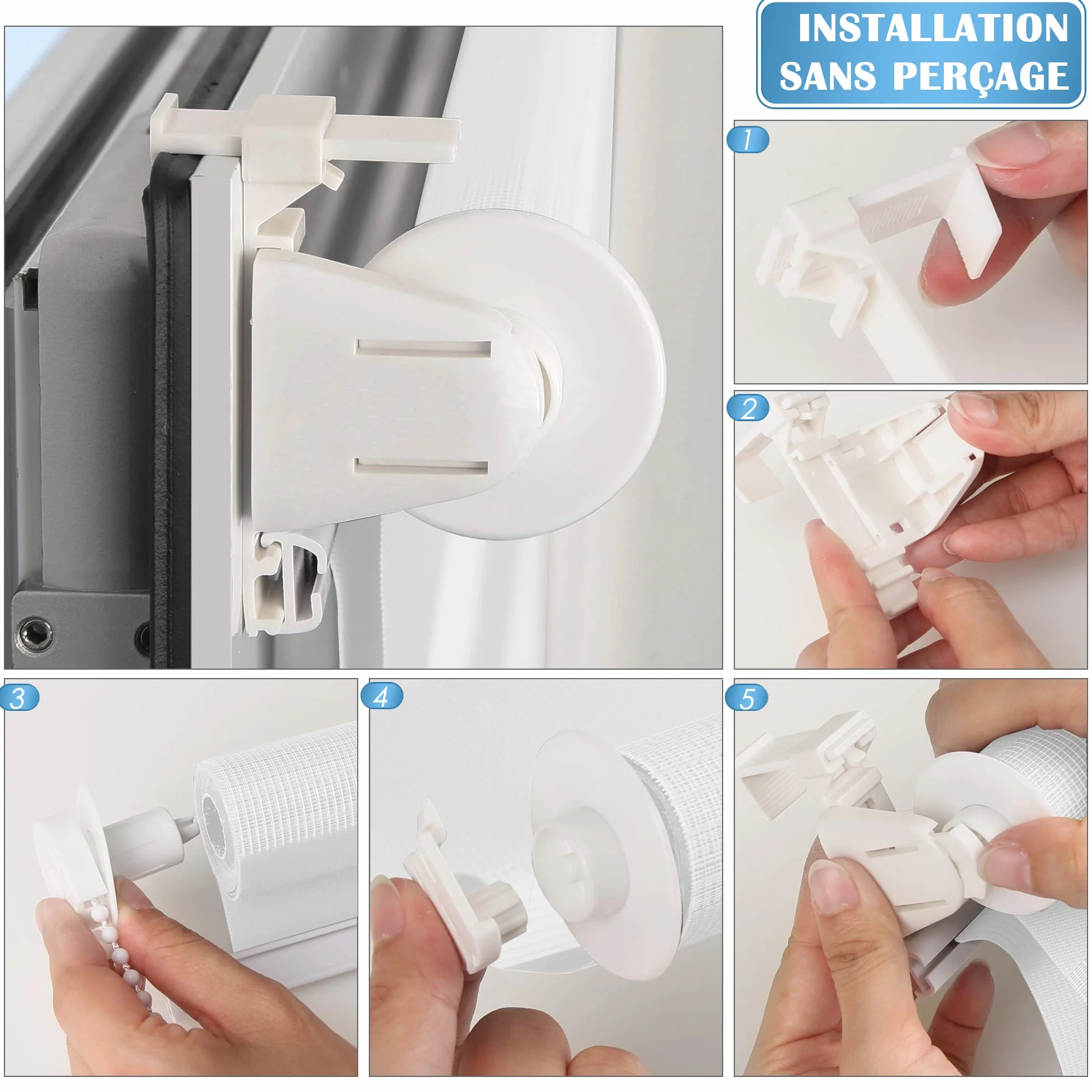 INSTALLATION SANS PERÇAGE

1

2

3

4

5