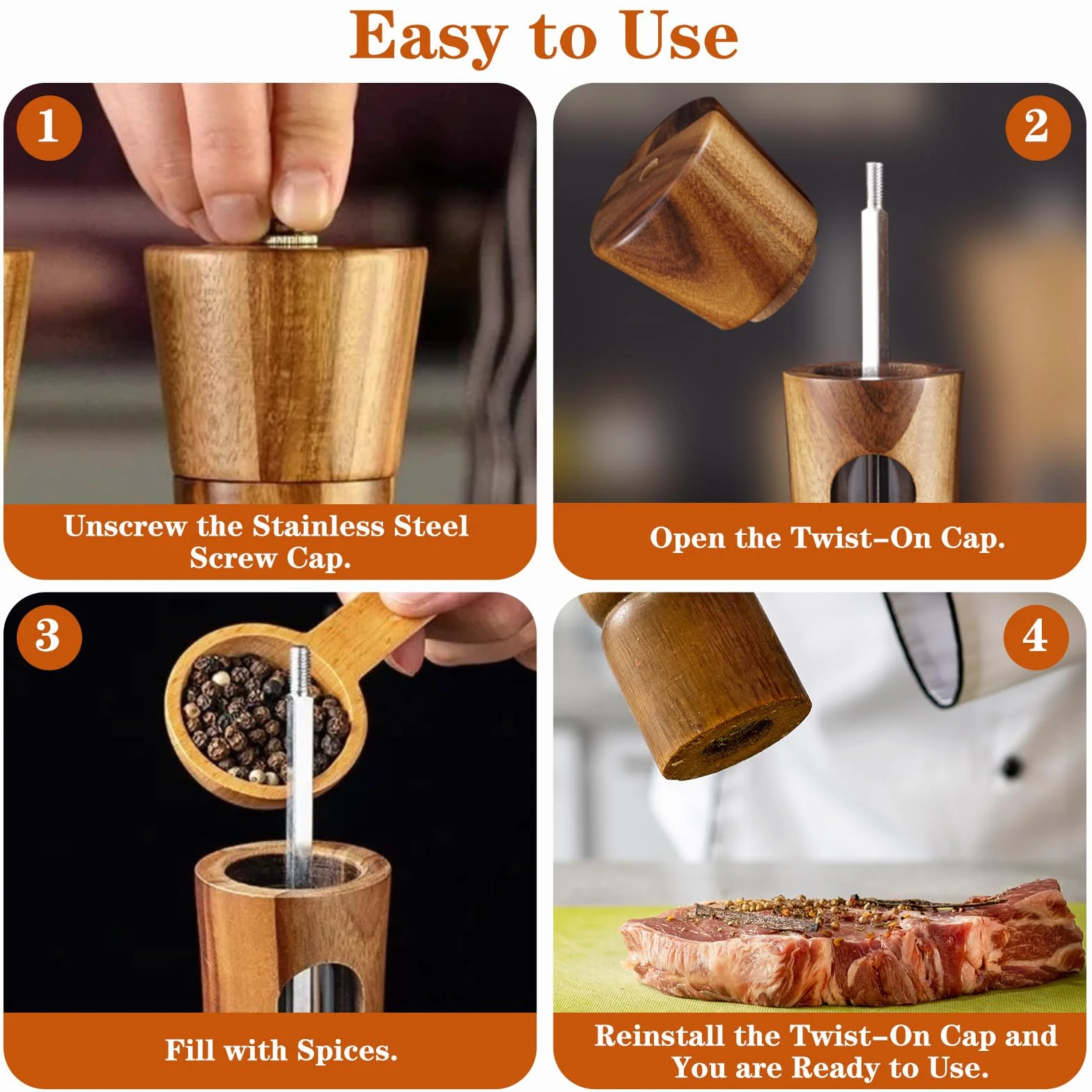 Easy to Use

1

Unscrew the Stainless Steel Screw Cap.

2

Open the Twist–On Cap.

3

Fill with Spices.

4

Reinstall the Twist–On Cap and You are Ready to Use.