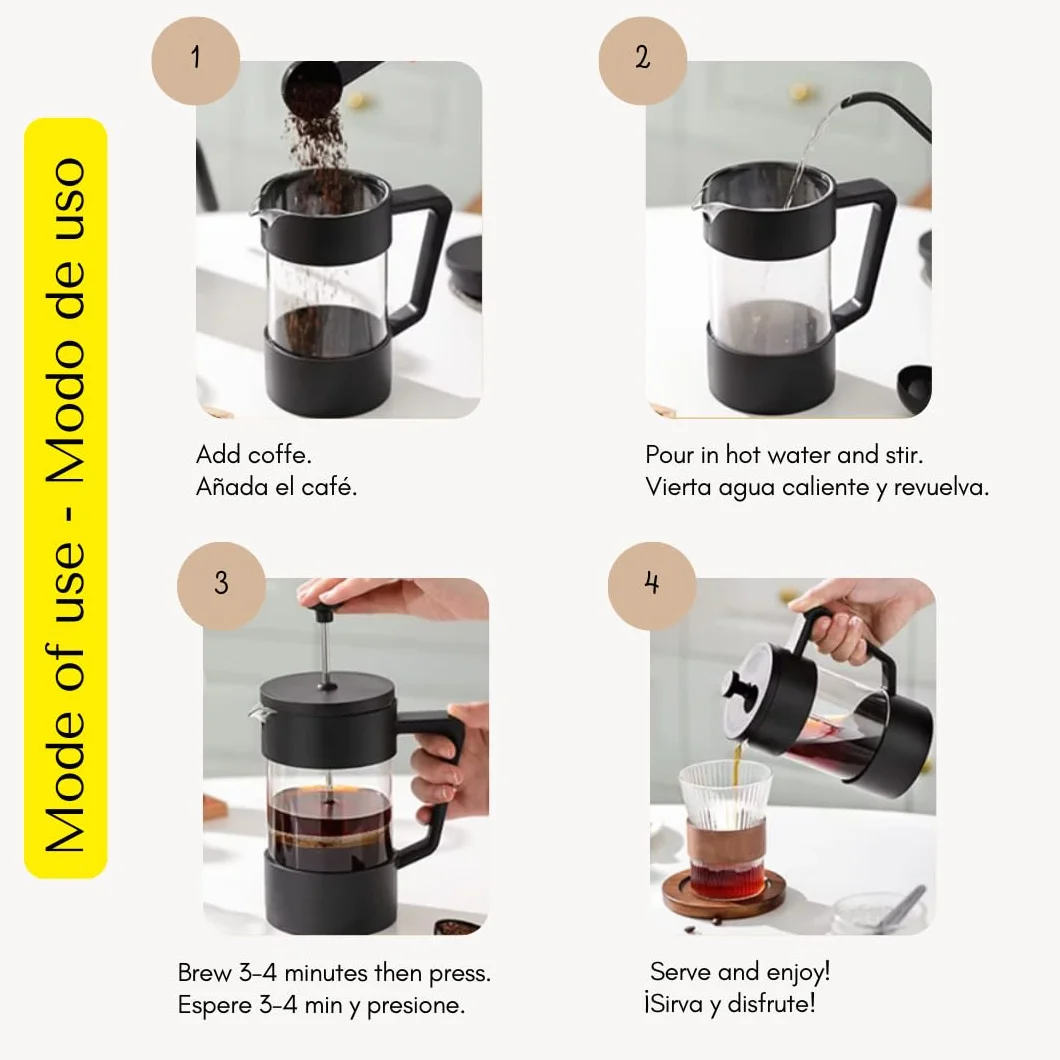 Mode of use - Modo de uso

1

Add coffe.
Añada el café.

2

Pour in hot water and stir.
Vierta agua caliente y revuelva.

3

Brew 3-4 minutes then press.
Espere 3-4 min y presione.

4

Serve and enjoy!
¡Sirva y disfrute!