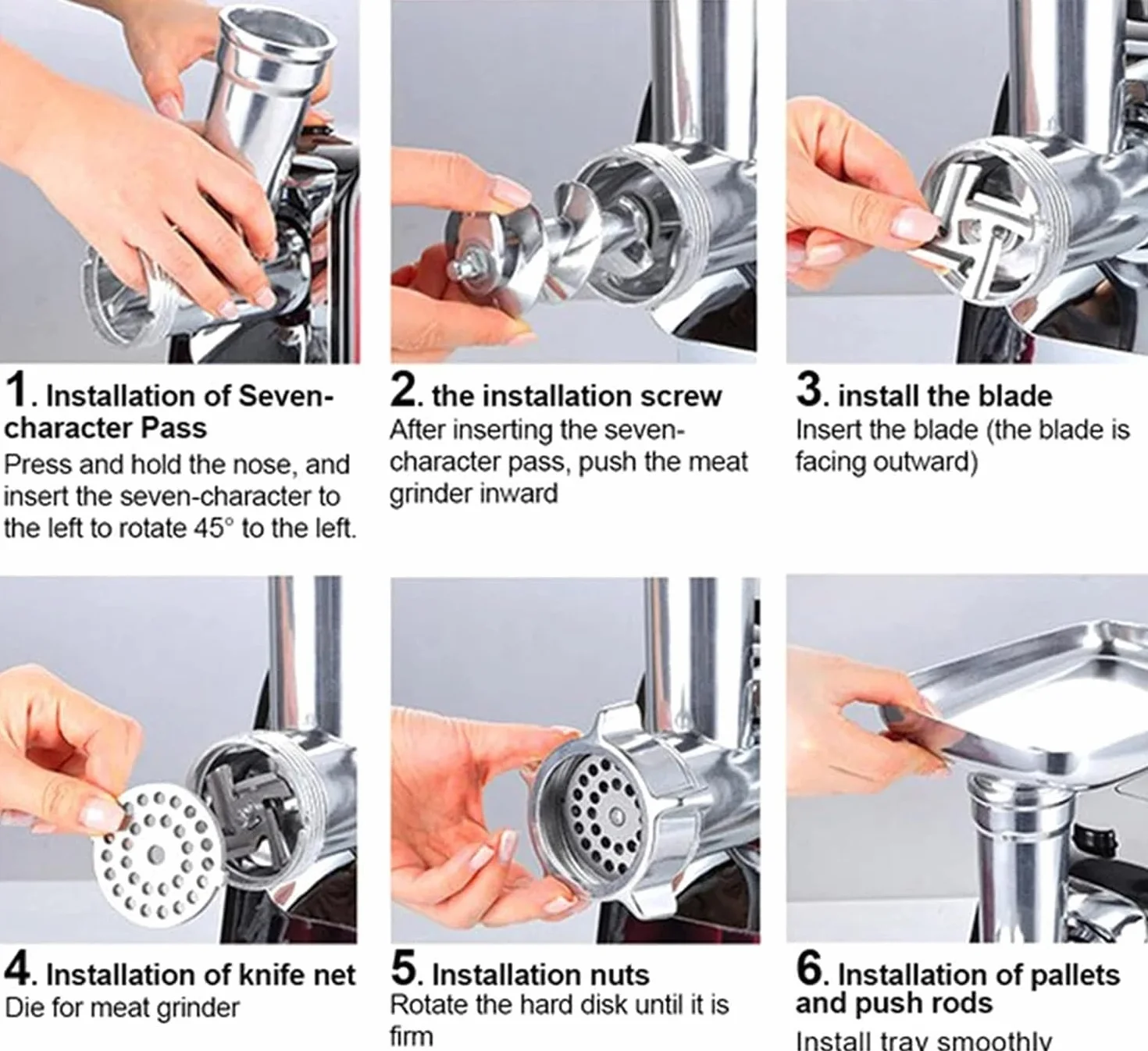 1. Installation of Seven-character Pass
Press and hold the nose, and insert the seven-character to the left to rotate 45° to the left.

2. the installation screw
After inserting the seven-character pass, push the meat grinder inward

3. install the blade
Insert the blade (the blade is facing outward)

4. Installation of knife net
Die for meat grinder

5. Installation nuts
Rotate the hard disk until it is firm

6. Installation of pallets and push rods
Install tray smoothly