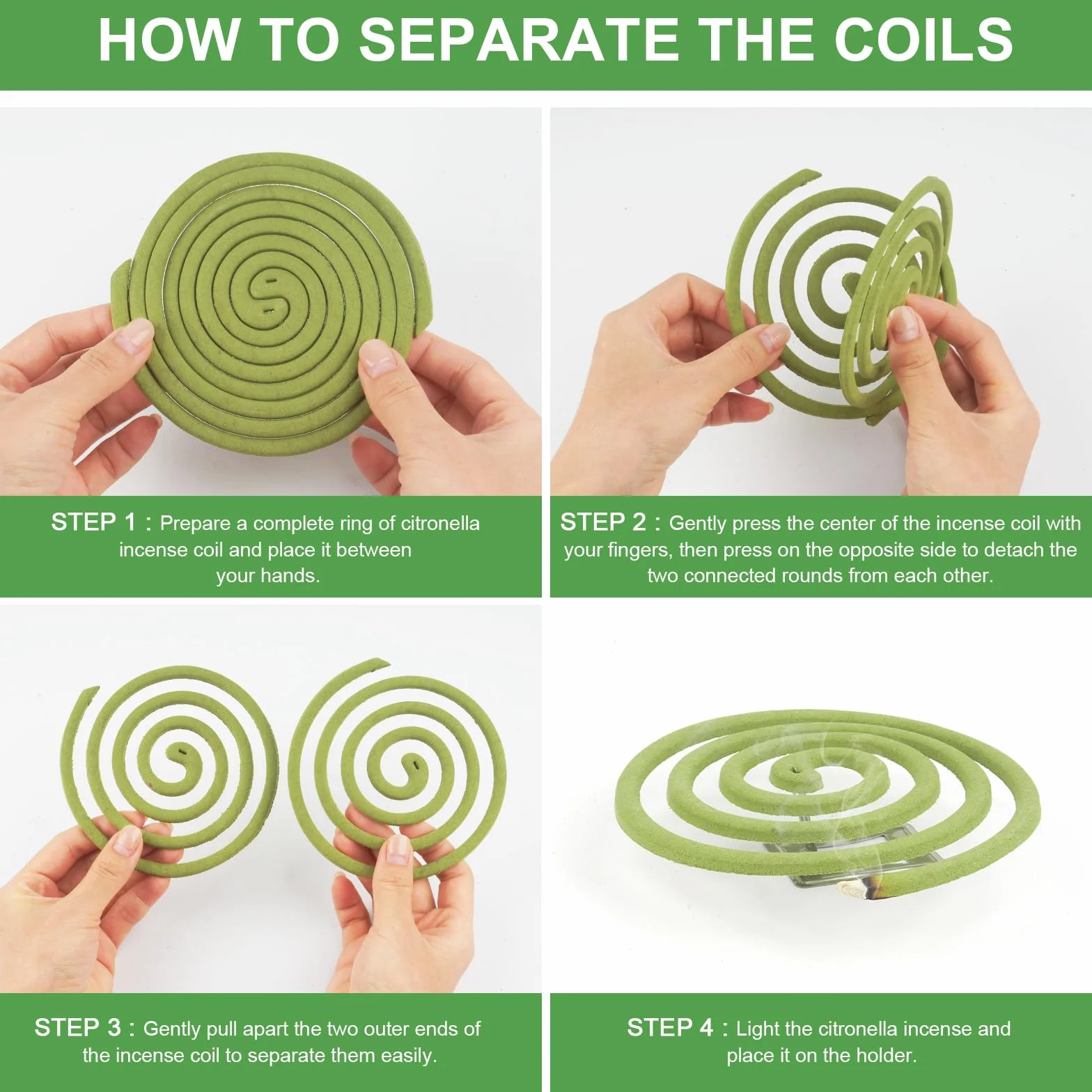 HOW TO SEPARATE THE COILS

STEP 1 : Prepare a complete ring of citronella incense coil and place it between your hands.

STEP 2 : Gently press the center of the incense coil with your fingers, then press on the opposite side to detach the two connected rounds from each other.

STEP 3 : Gently pull apart the two outer ends of the incense coil to separate them easily.

STEP 4 : Light the citronella incense and place it on the holder.