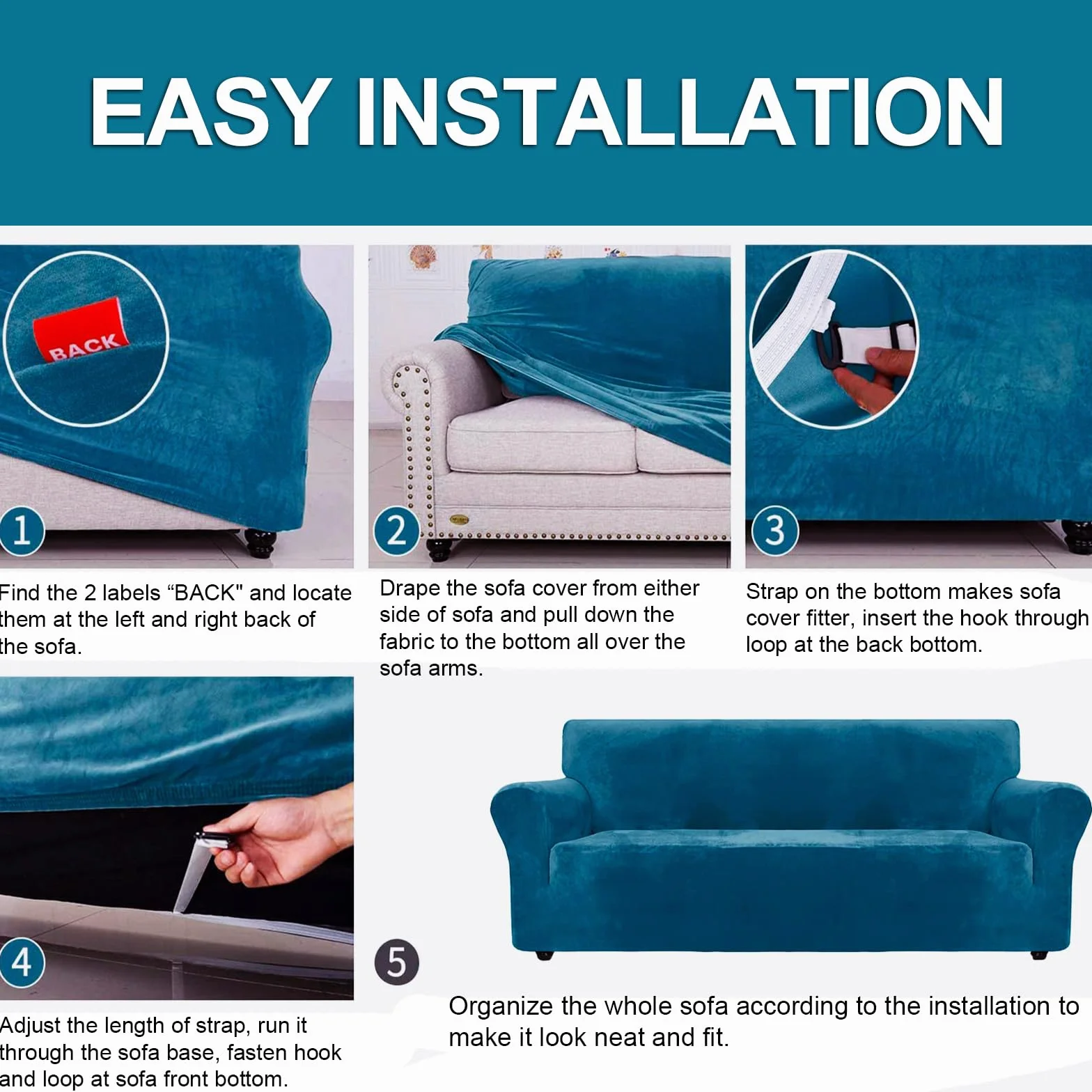 EASY INSTALLATION

BACK

1

Find the 2 labels “BACK" and locate them at the left and right back of the sofa.

2

Drape the sofa cover from either side of sofa and pull down the fabric to the bottom all over the sofa arms.

3

Strap on the bottom makes sofa cover fitter, insert the hook through loop at the back bottom.

4

Adjust the length of strap, run it through the sofa base, fasten hook and loop at sofa front bottom.

5

Organize the whole sofa according to the installation to make it look neat and fit.