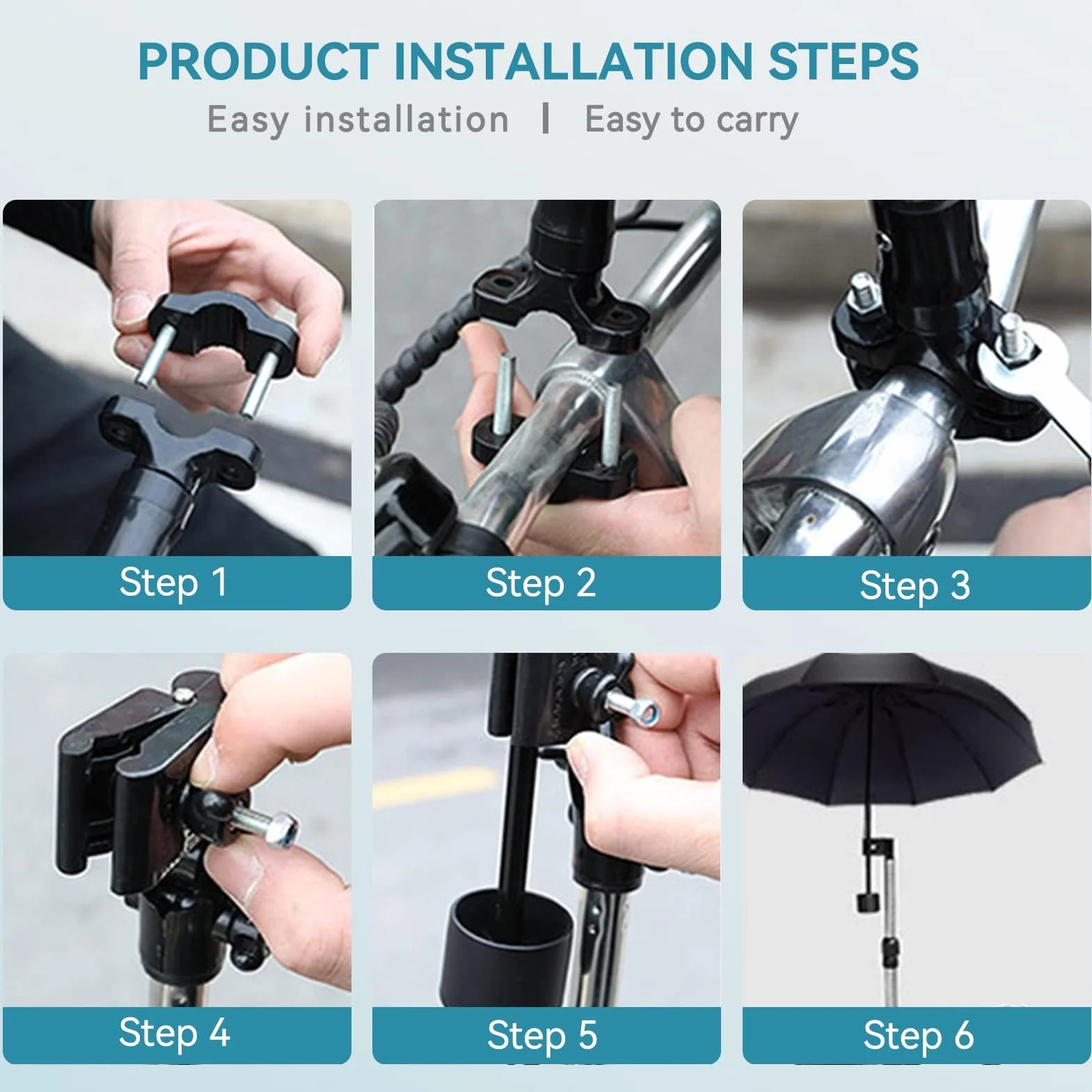 PRODUCT INSTALLATION STEPS

Easy installation | Easy to carry

Step 1

Step 2

Step 3

Step 4

Step 5

Step 6