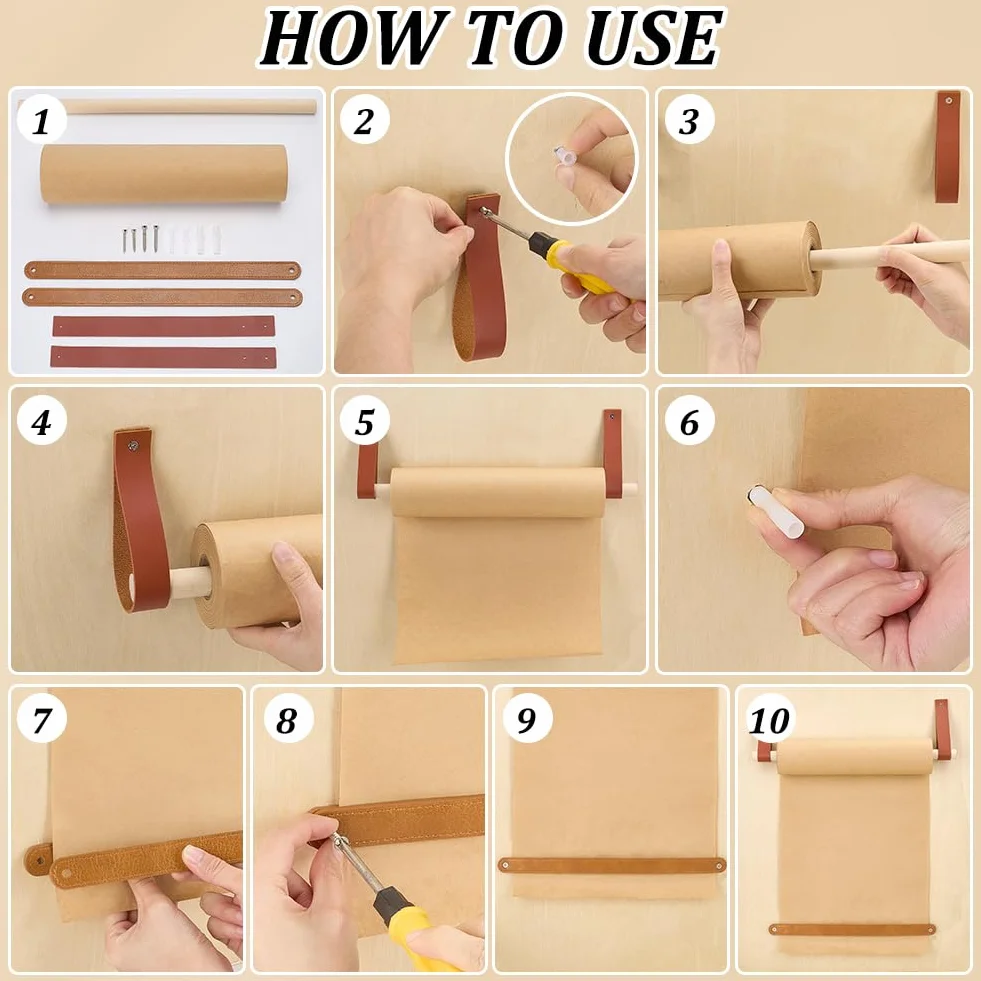 HOW TO USE

1

2

3

4

5

6

7

8

9

10