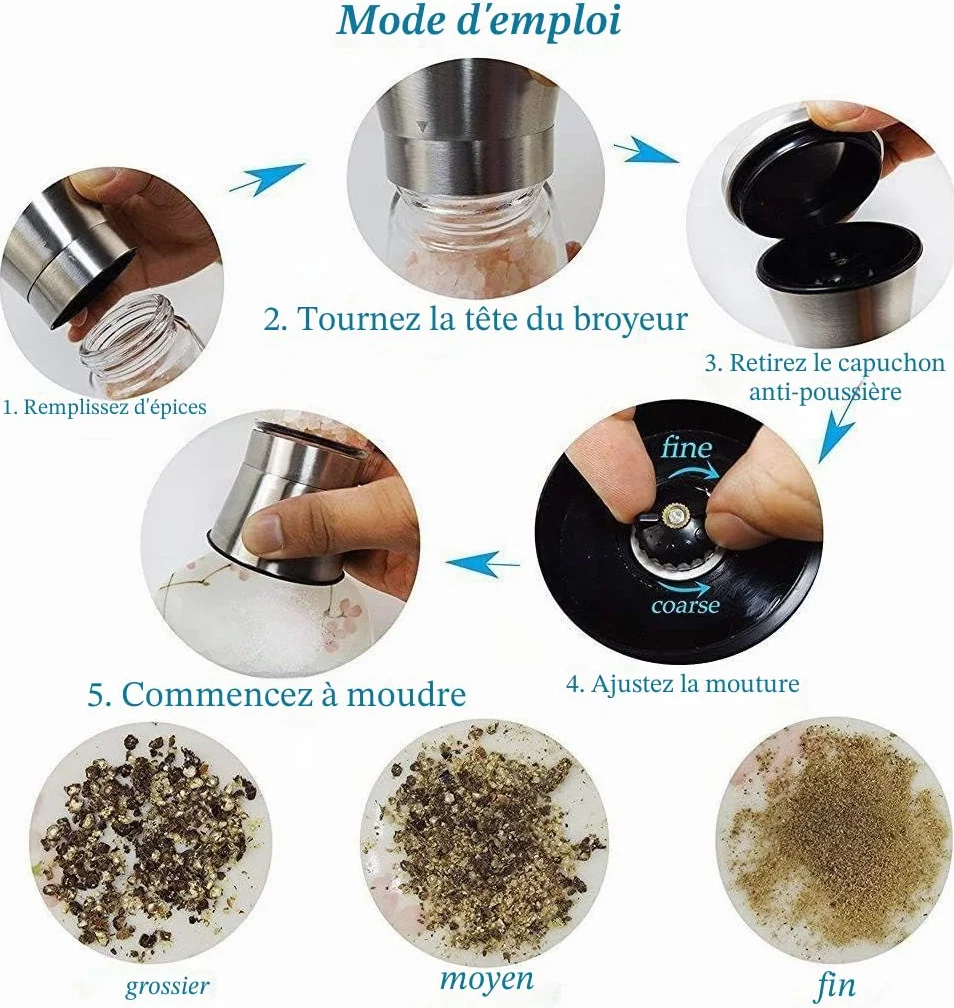 Mode d'emploi

1. Remplissez d'épices

2. Tournez la tête du broyeur

3. Retirez le capuchon anti-poussière

fine

coarse

4. Ajustez la mouture

5. Commencez à moudre

grossier

moyen

fin