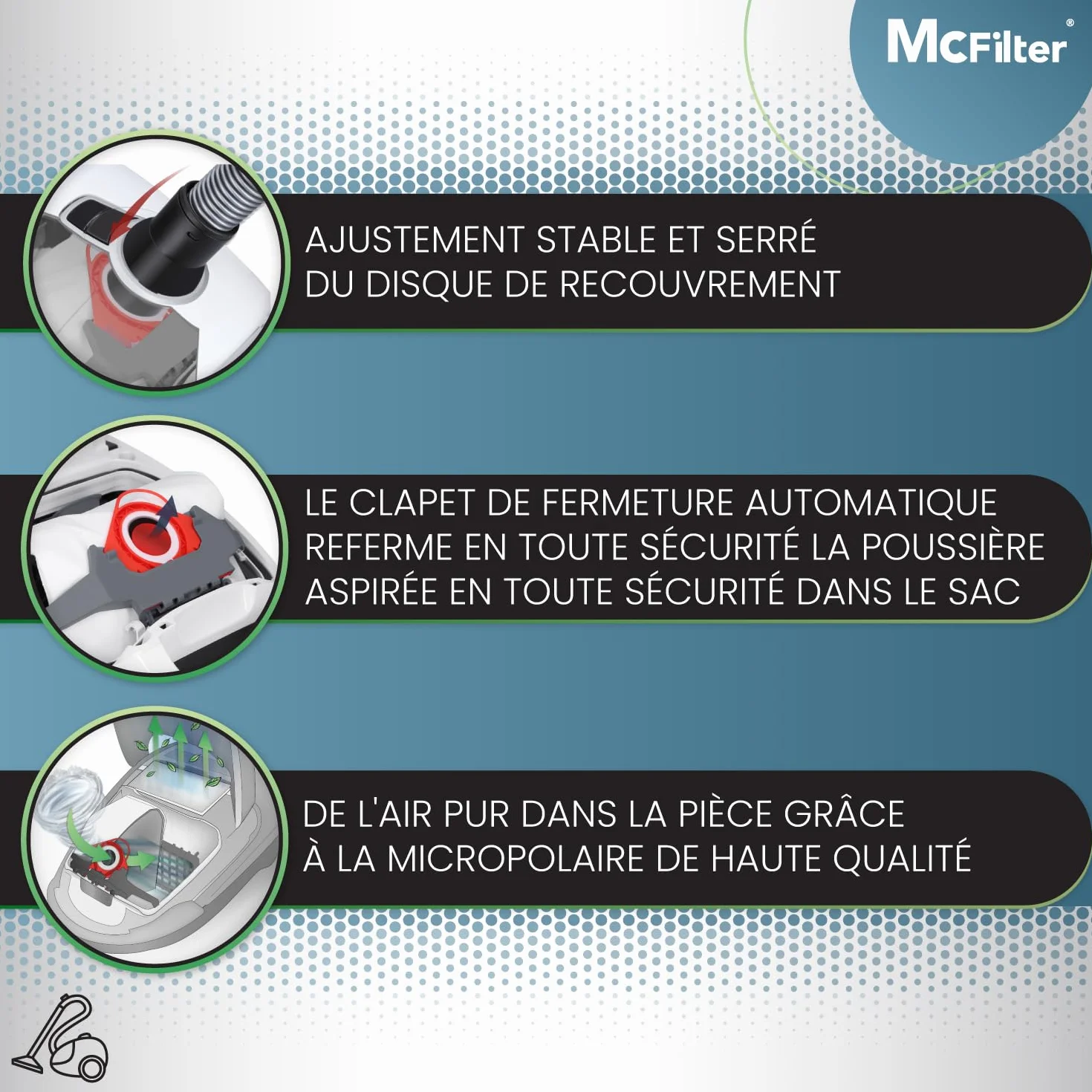 McFilter®

AJUSTEMENT STABLE ET SERRÉ DU DISQUE DE RECOUVREMENT

LE CLAPET DE FERMETURE AUTOMATIQUE REFERME EN TOUTE SÉCURITÉ LA POUSSIÈRE ASPIRÉE EN TOUTE SÉCURITÉ DANS LE SAC

DE L'AIR PUR DANS LA PIÈCE GRÂCE À LA MICROPOLAIRE DE HAUTE QUALITÉ