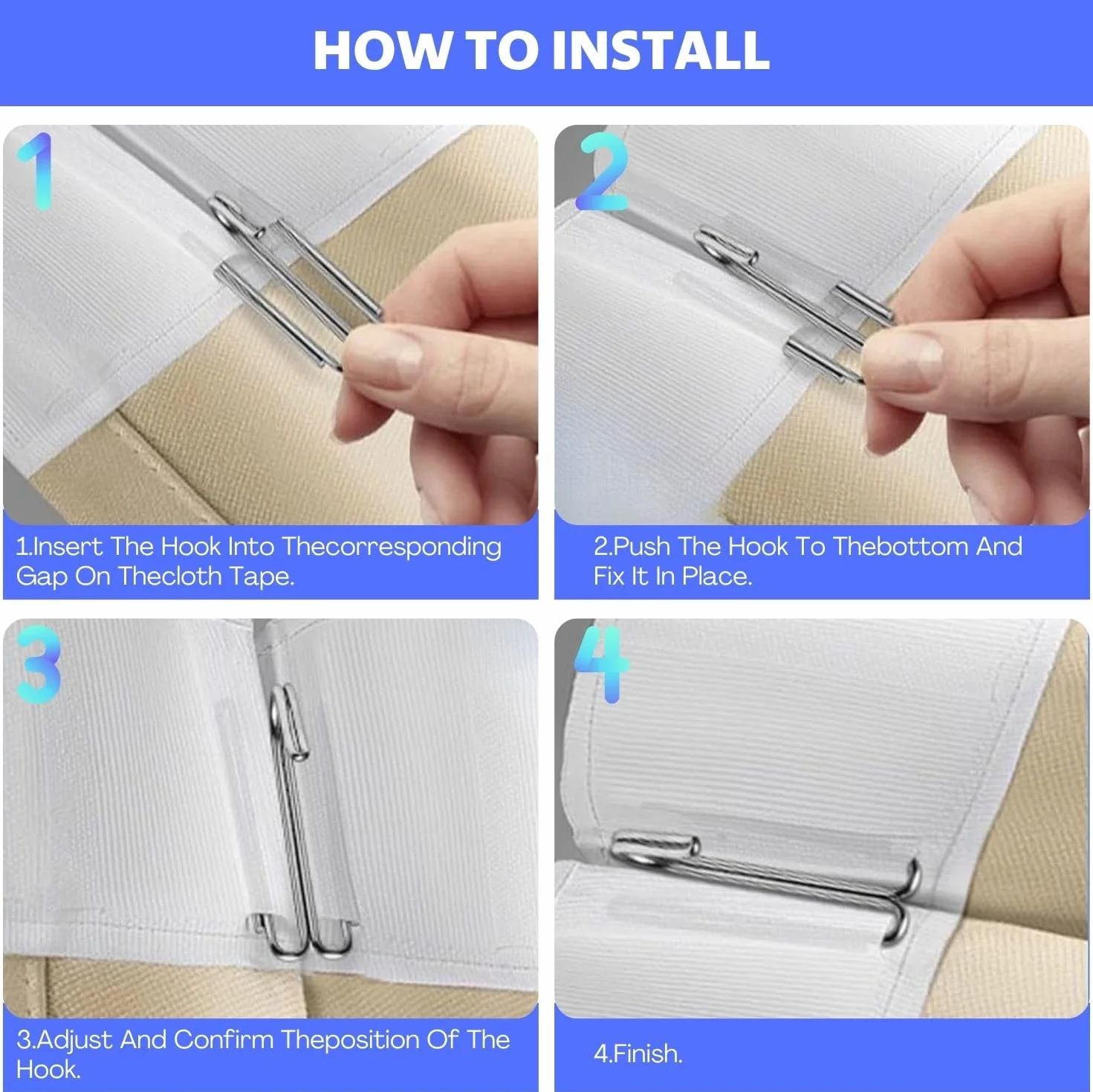 HOW TO INSTALL

1

1.Insert The Hook Into Thecorresponding Gap On Thecloth Tape.

2

2.Push The Hook To Thebottom And Fix It In Place.

3

3.Adjust And Confirm Theposition Of The Hook.

4

4.Finish.