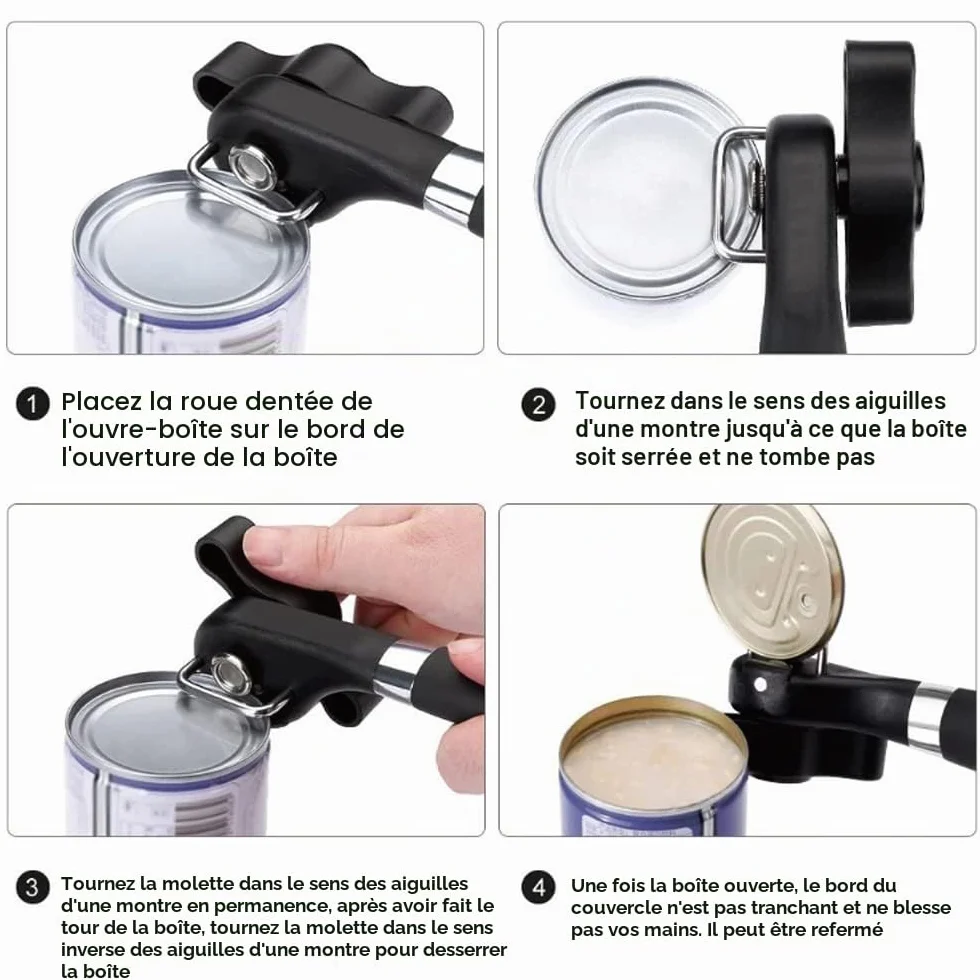 1 Placez la roue dentée de l'ouvre-boîte sur le bord de l'ouverture de la boîte

2 Tournez dans le sens des aiguilles d'une montre jusqu'à ce que la boîte soit serrée et ne tombe pas

3 Tournez la molette dans le sens des aiguilles d'une montre en permanence, après avoir fait le tour de la boîte, tournez la molette dans le sens inverse des aiguilles d'une montre pour desserrer la boîte

4 Une fois la boîte ouverte, le bord du couvercle n'est pas tranchant et ne blesse pas vos mains. Il peut être refermé