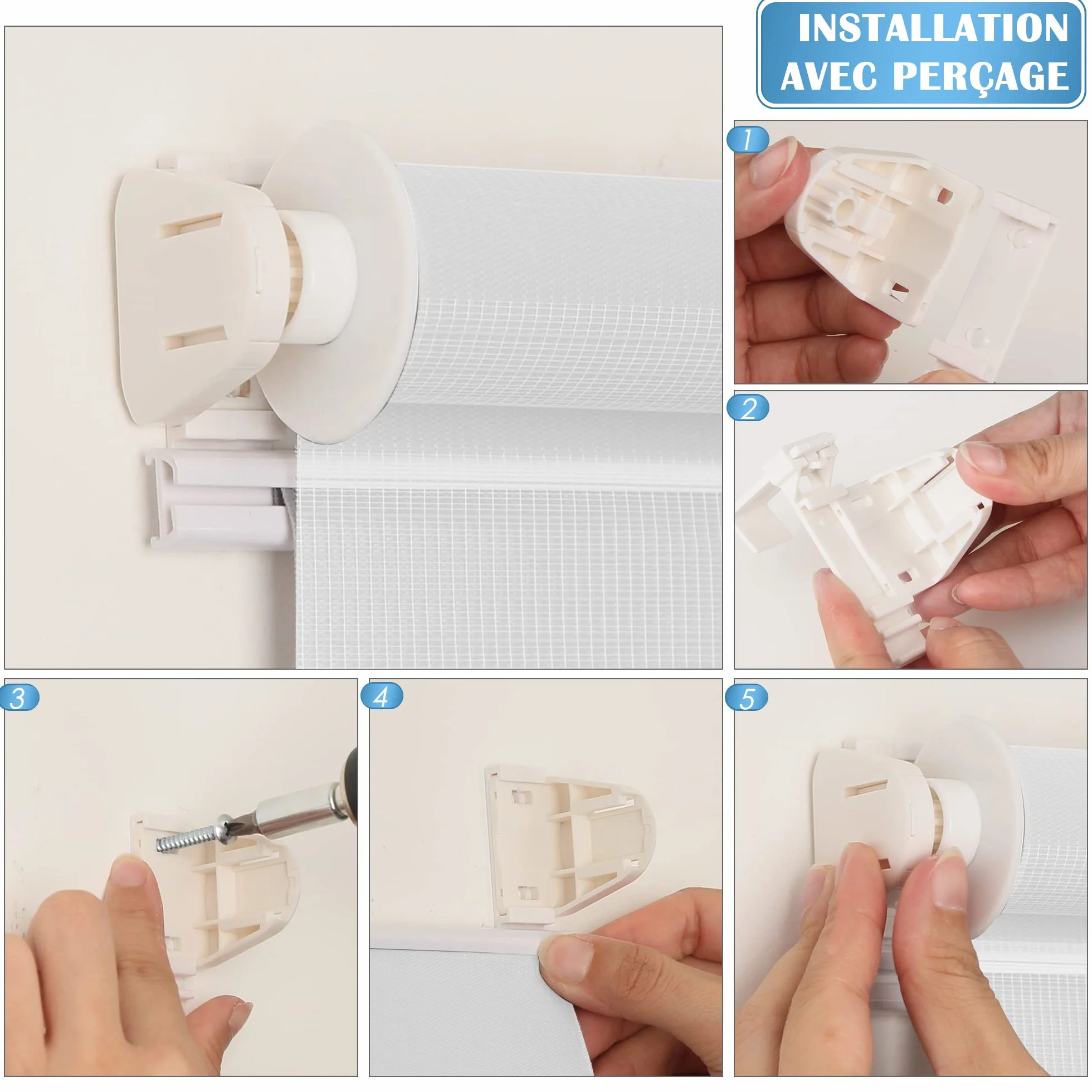 INSTALLATION AVEC PERÇAGE

1

2

3

4

5