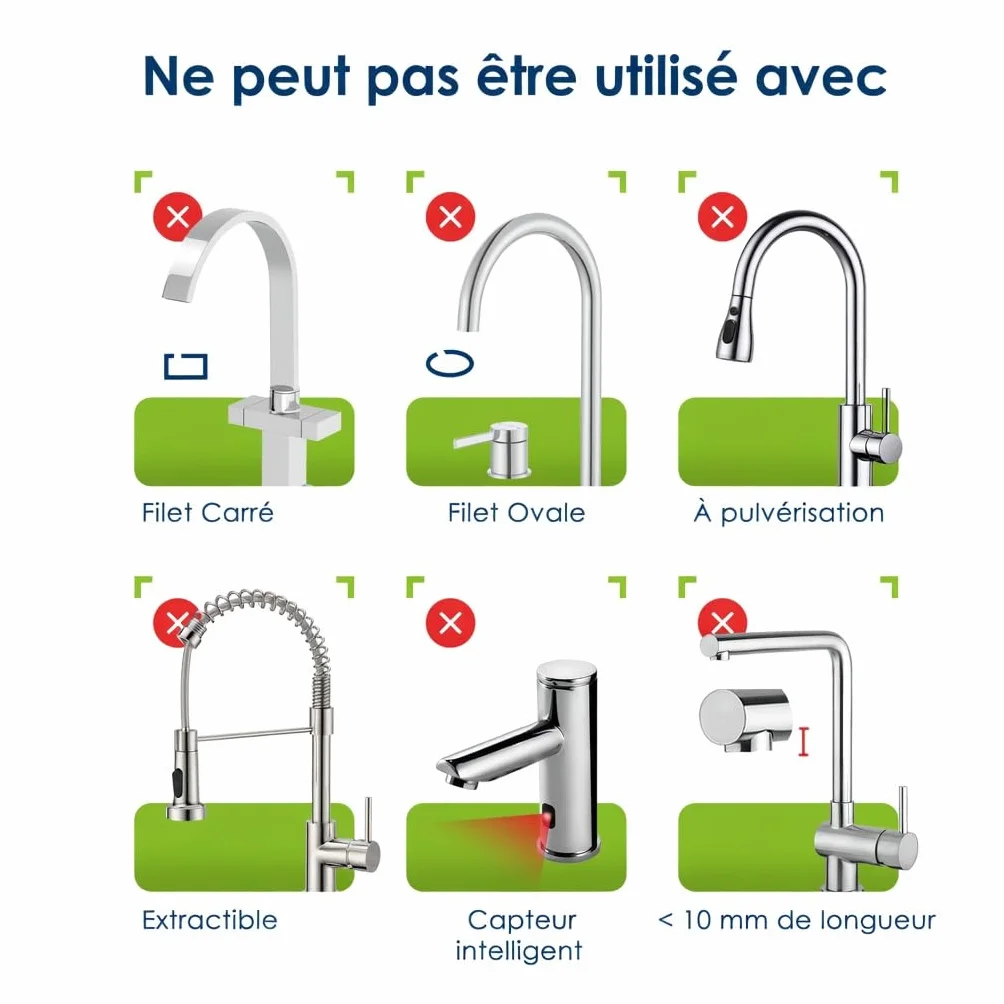 Ne peut pas être utilisé avec

Filet Carré

Filet Ovale

À pulvérisation

Extractible

Capteur intelligent

< 10 mm de longueur