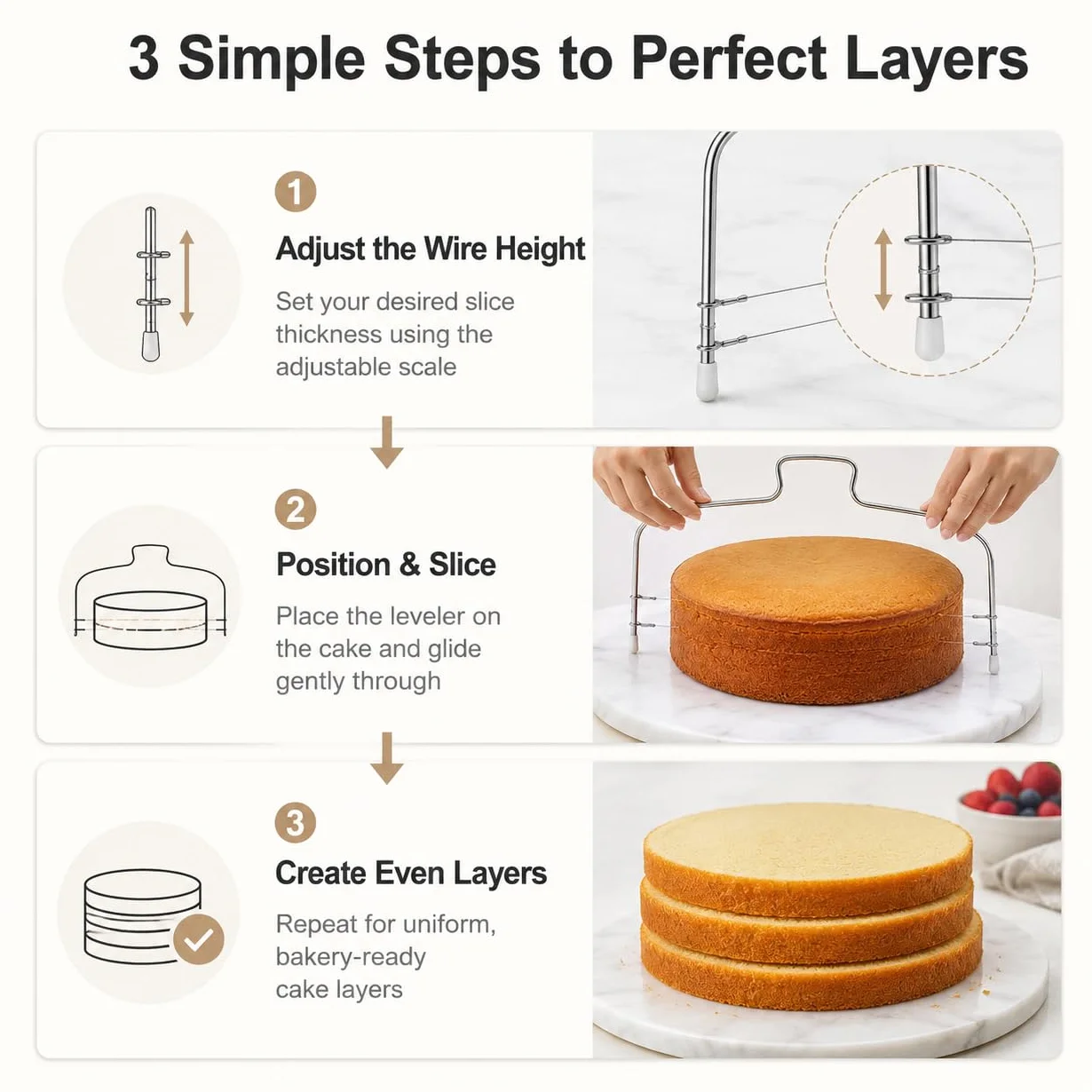 3 Simple Steps to Perfect Layers

1
Adjust the Wire Height
Set your desired slice thickness using the adjustable scale

2
Position & Slice
Place the leveler on the cake and glide gently through

3
Create Even Layers
Repeat for uniform, bakery-ready cake layers