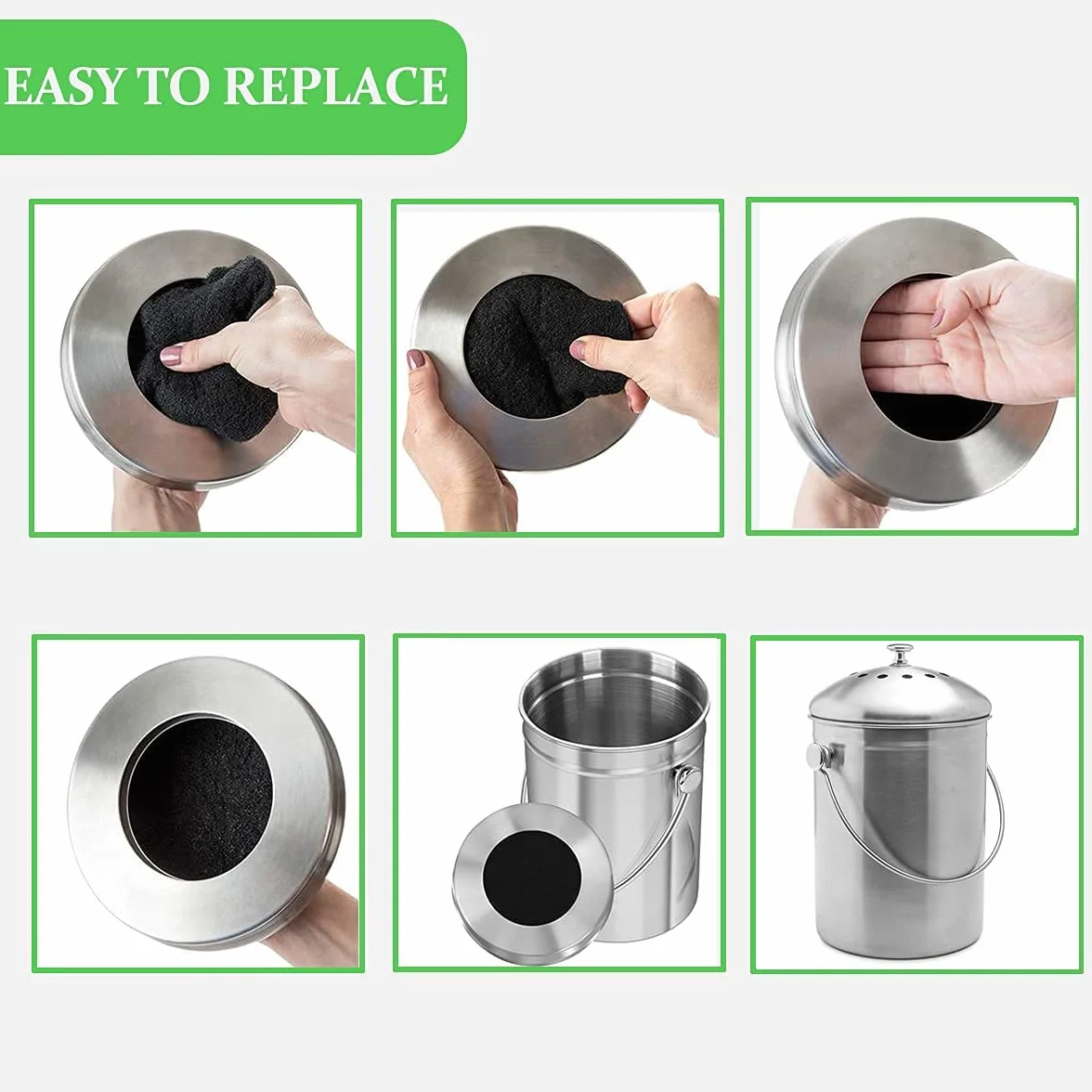 EASY TO REPLACE