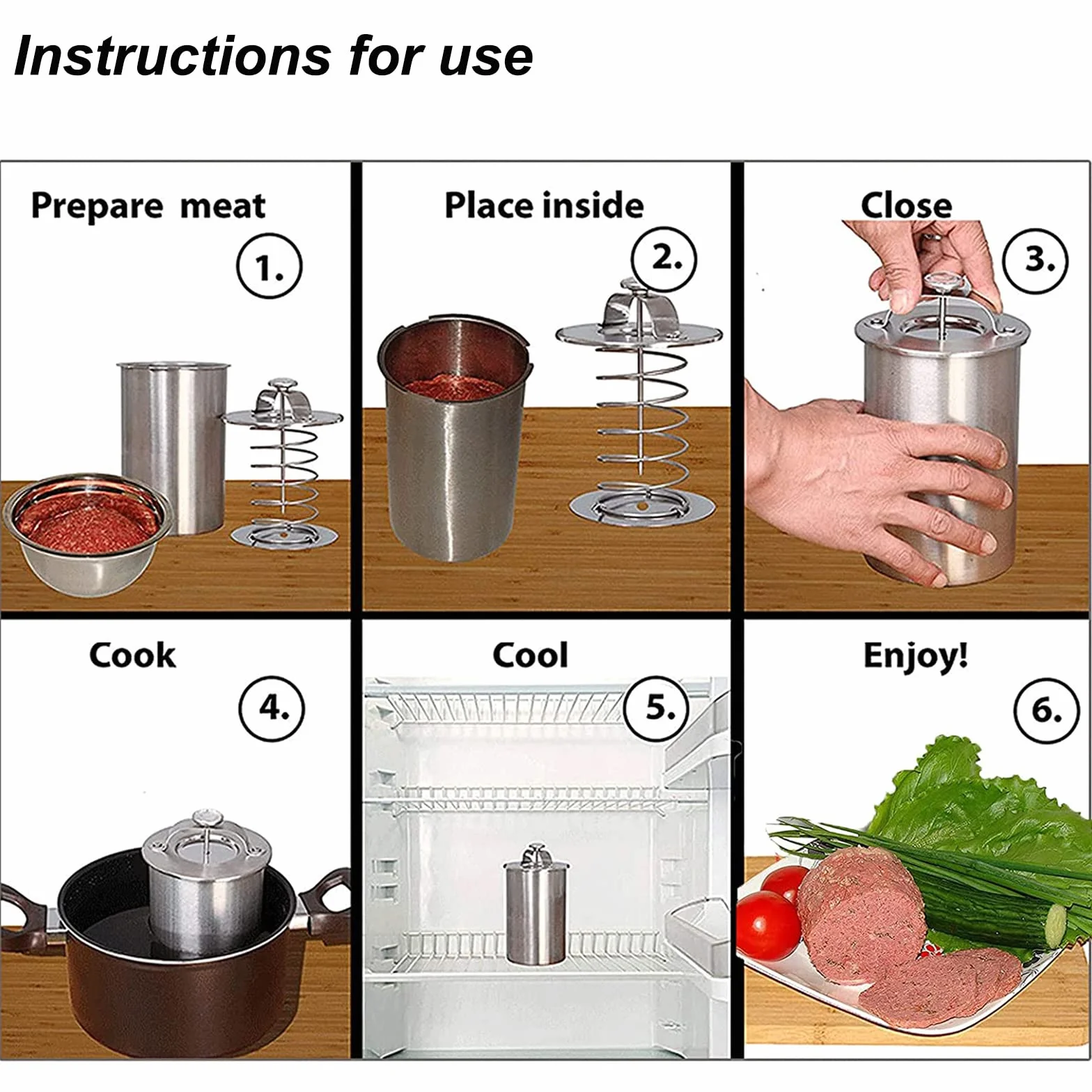 Instructions for use

Prepare meat
1.

Place inside
2.

Close
3.

Cook
4.

Cool
5.

Enjoy!
6.