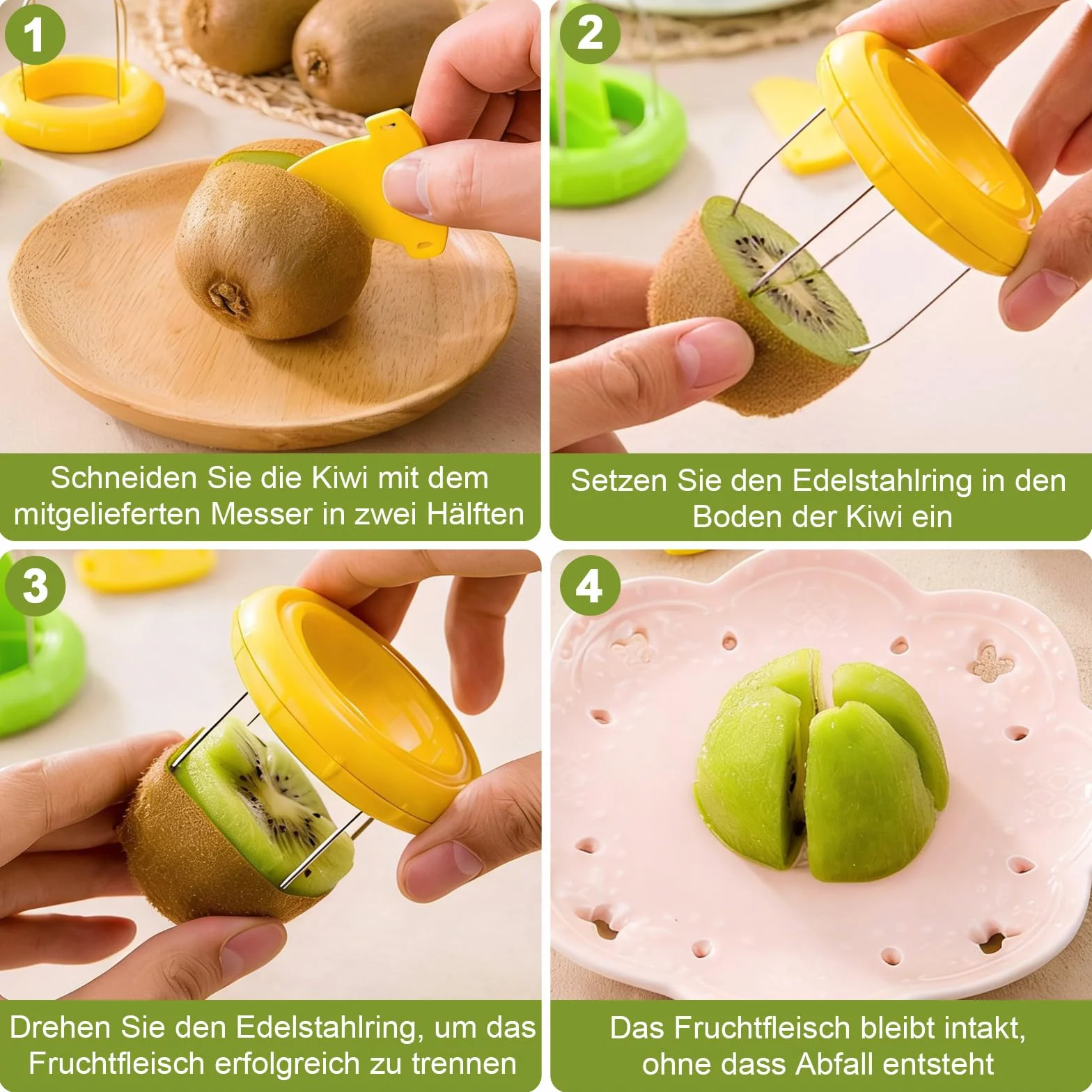 1

Schneiden Sie die Kiwi mit dem mitgelieferten Messer in zwei Hälften

2

Setzen Sie den Edelstahlring in den Boden der Kiwi ein

3

Drehen Sie den Edelstahlring, um das Fruchtfleisch erfolgreich zu trennen

4

Das Fruchtfleisch bleibt intakt, ohne dass Abfall entsteht