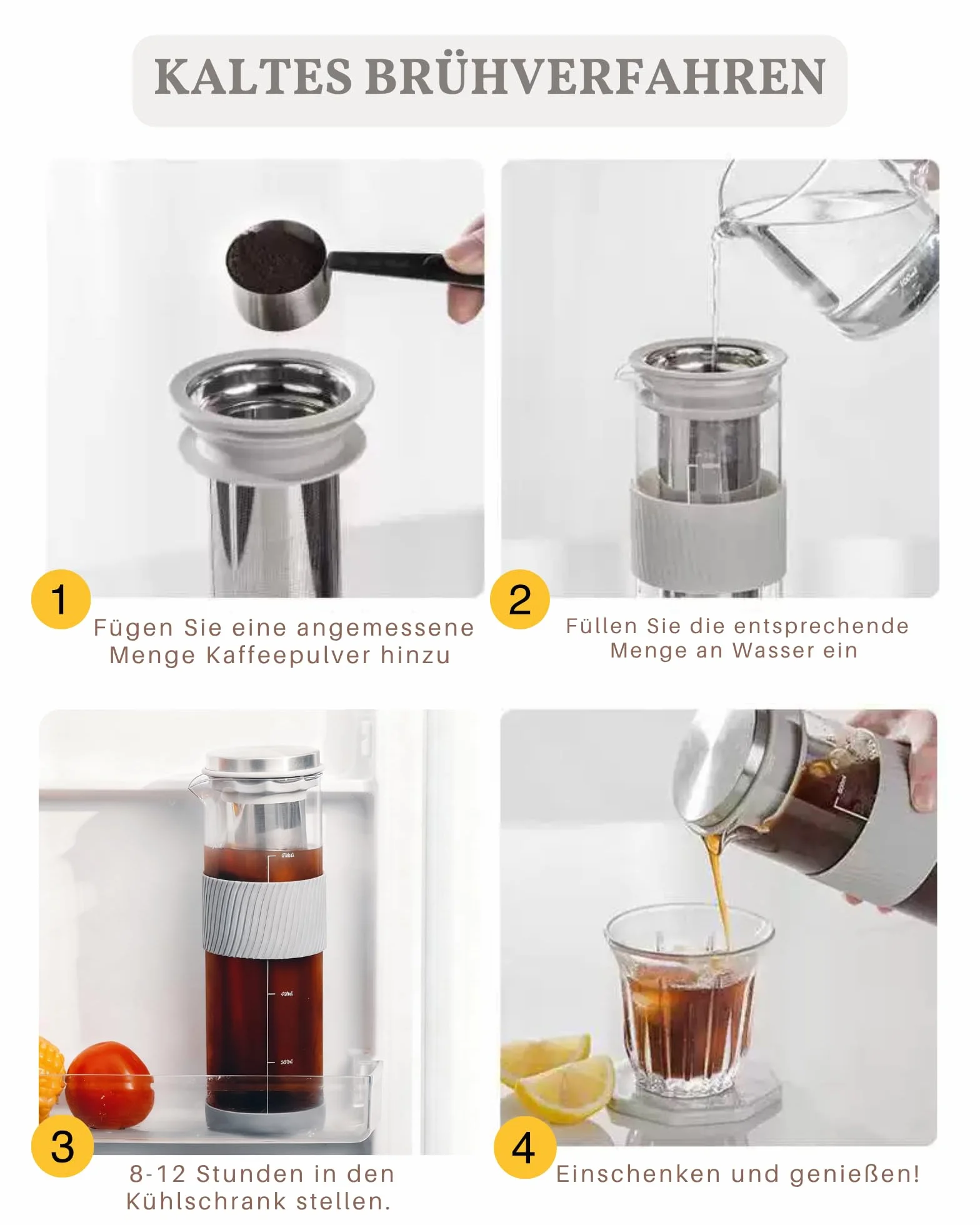 KALTES BRÜHVERFAHREN

1
Fügen Sie eine angemessene Menge Kaffeepulver hinzu

2
Füllen Sie die entsprechende Menge an Wasser ein

3
8-12 Stunden in den Kühlschrank stellen.

4
Einschenken und genießen!