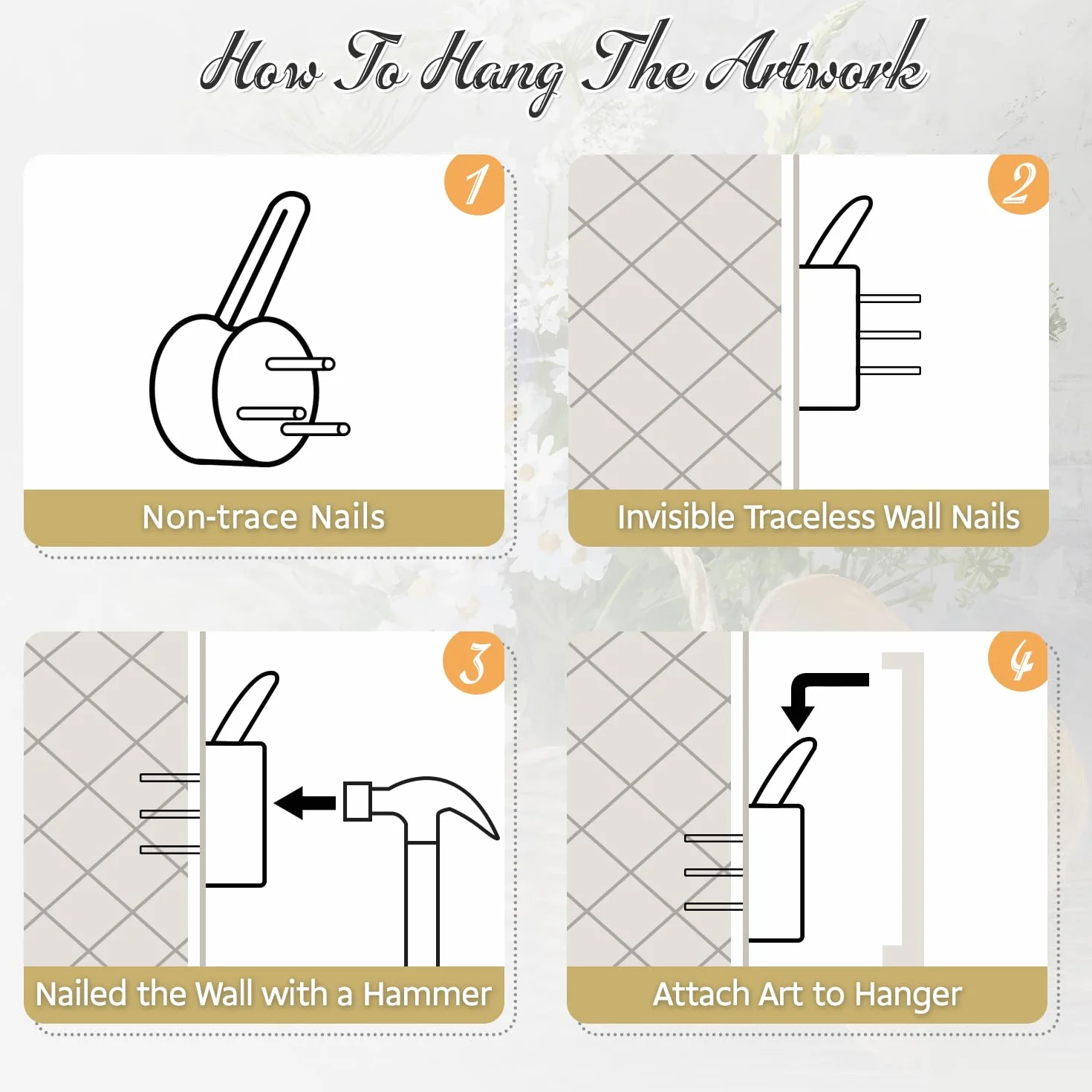 How To Hang The Artwork

1

Non-trace Nails

2

Invisible Traceless Wall Nails

3

Nailed the Wall with a Hammer

4

Attach Art to Hanger