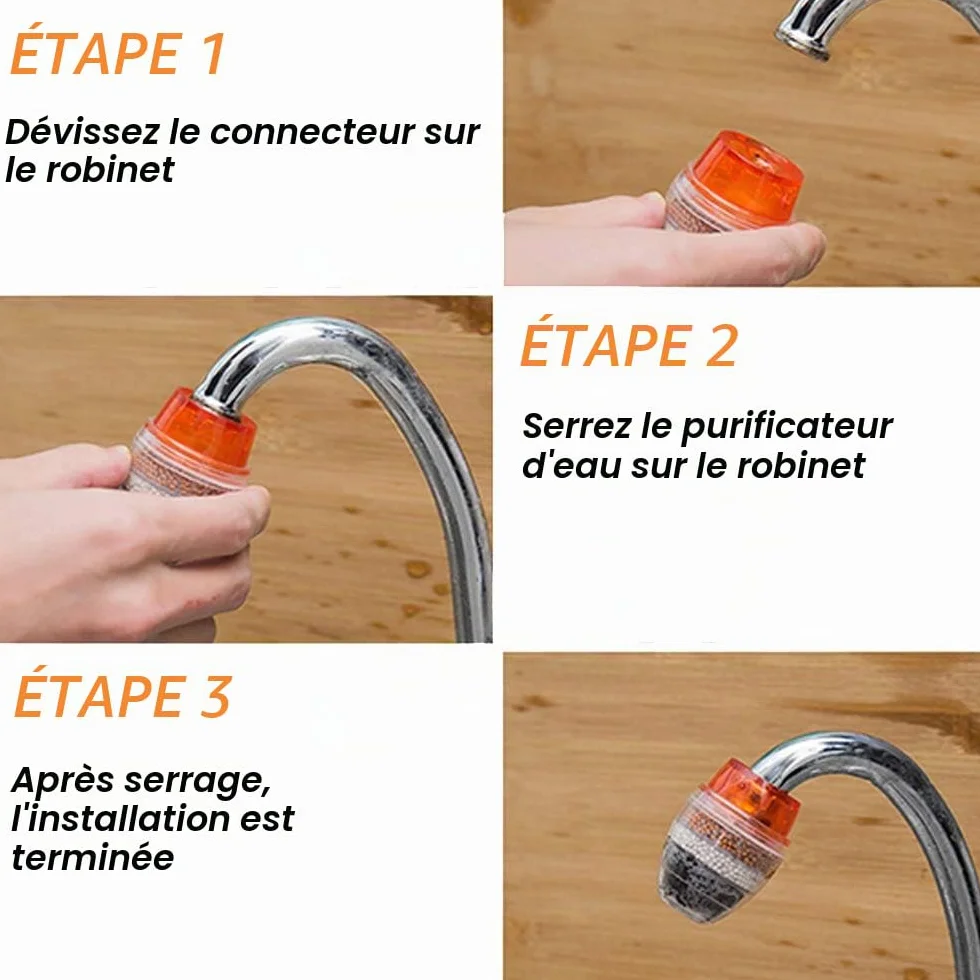 ÉTAPE 1

Dévissez le connecteur sur le robinet

ÉTAPE 2

Serrez le purificateur d'eau sur le robinet

ÉTAPE 3

Après serrage, l'installation est terminée