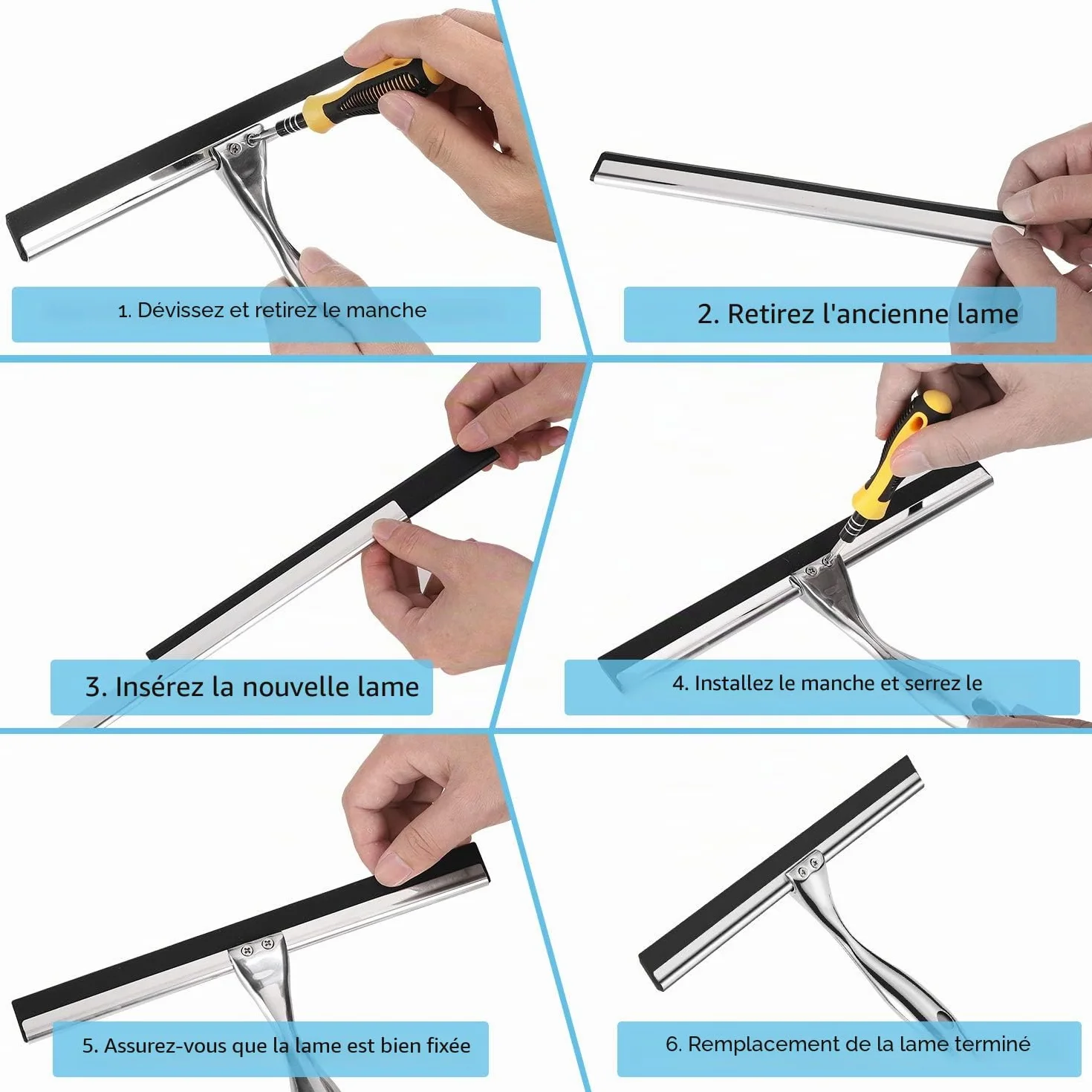 1. Dévissez et retirez le manche

2. Retirez l'ancienne lame

3. Insérez la nouvelle lame

4. Installez le manche et serrez le

5. Assurez-vous que la lame est bien fixée

6. Remplacement de la lame terminé