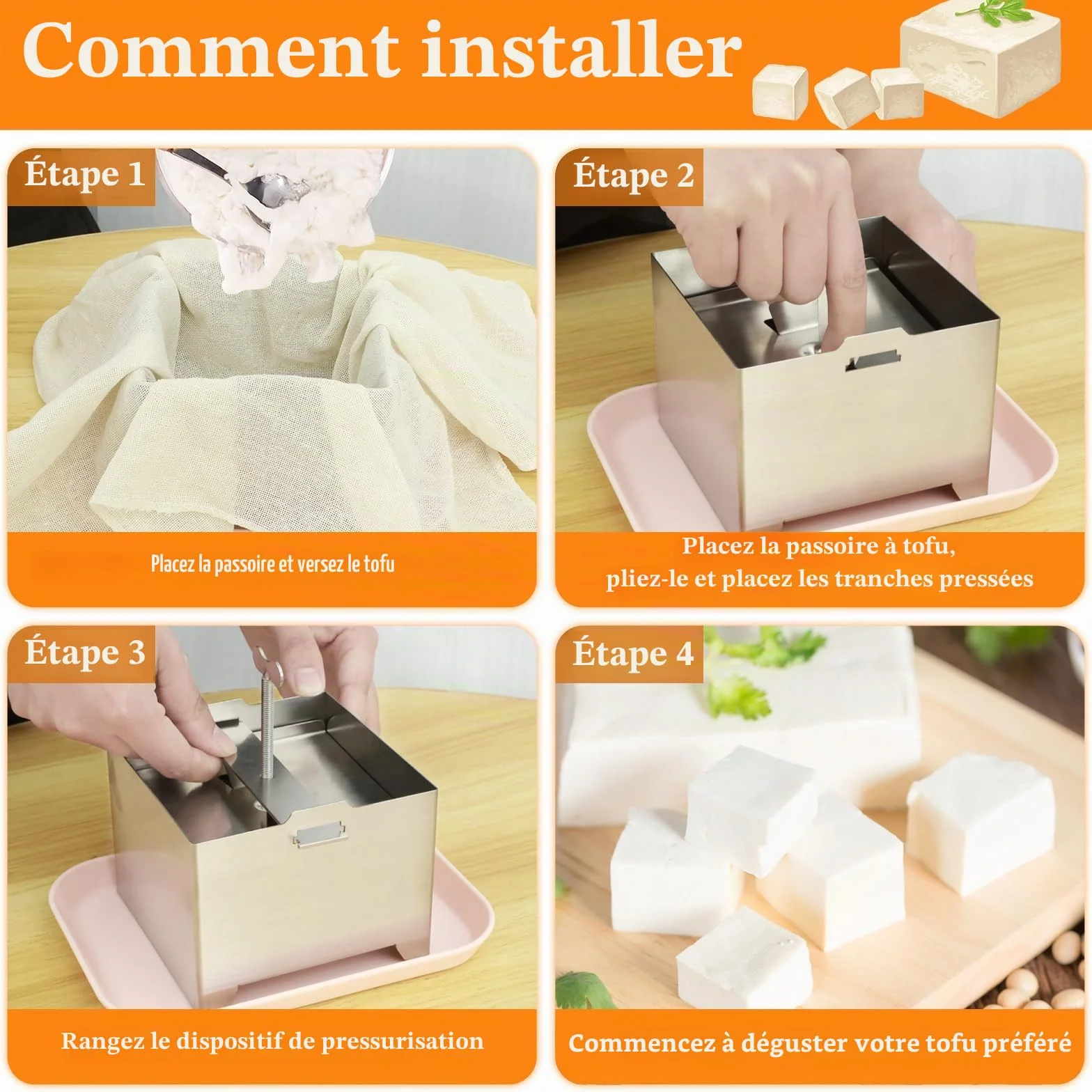 Comment installer

Étape 1

Placez la passoire et versez le tofu

Étape 2

Placez la passoire à tofu, pliez-le et placez les tranches pressées

Étape 3

Rangez le dispositif de pressurisation

Étape 4

Commencez à déguster votre tofu préféré