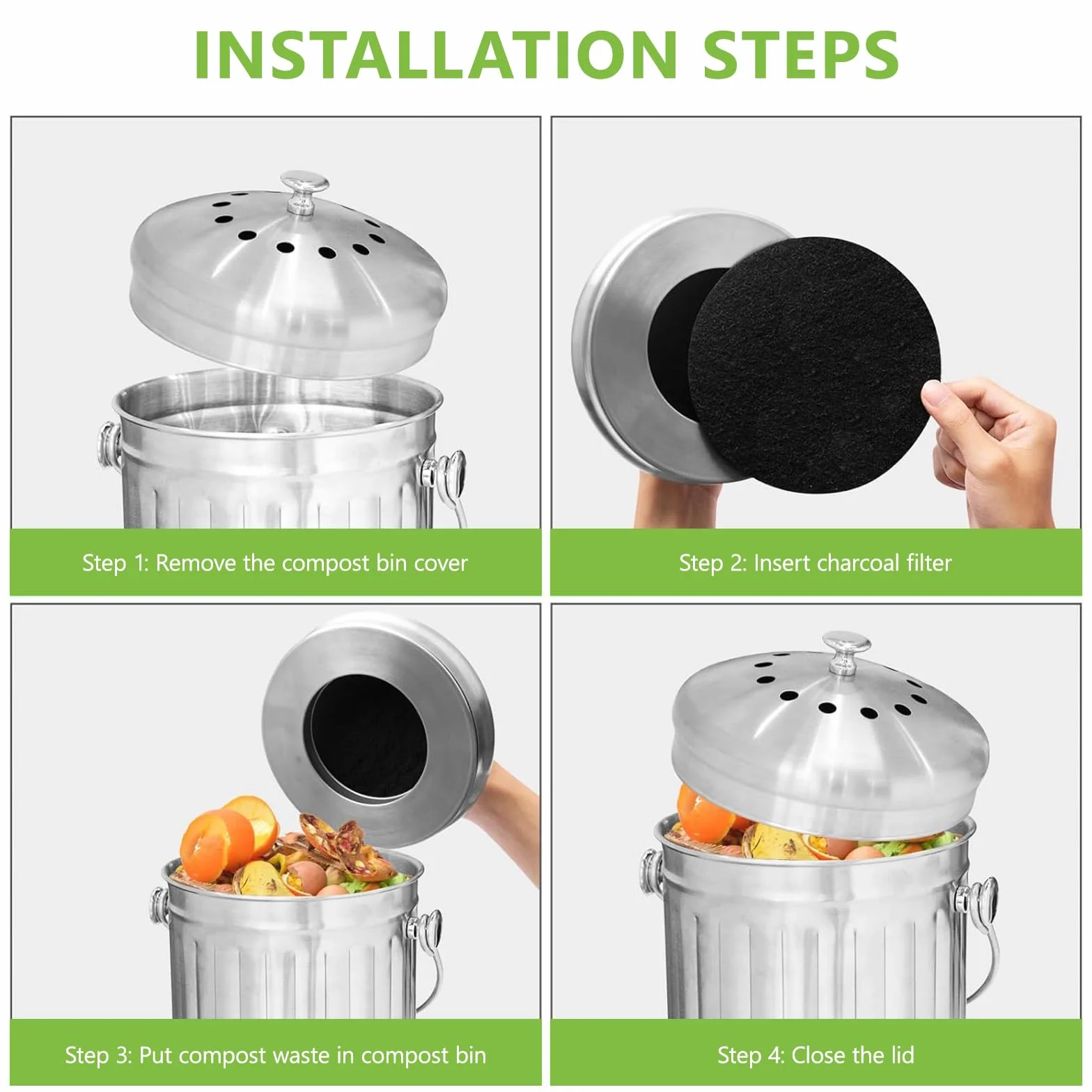 INSTALLATION STEPS

Step 1: Remove the compost bin cover

Step 2: Insert charcoal filter

Step 3: Put compost waste in compost bin

Step 4: Close the lid