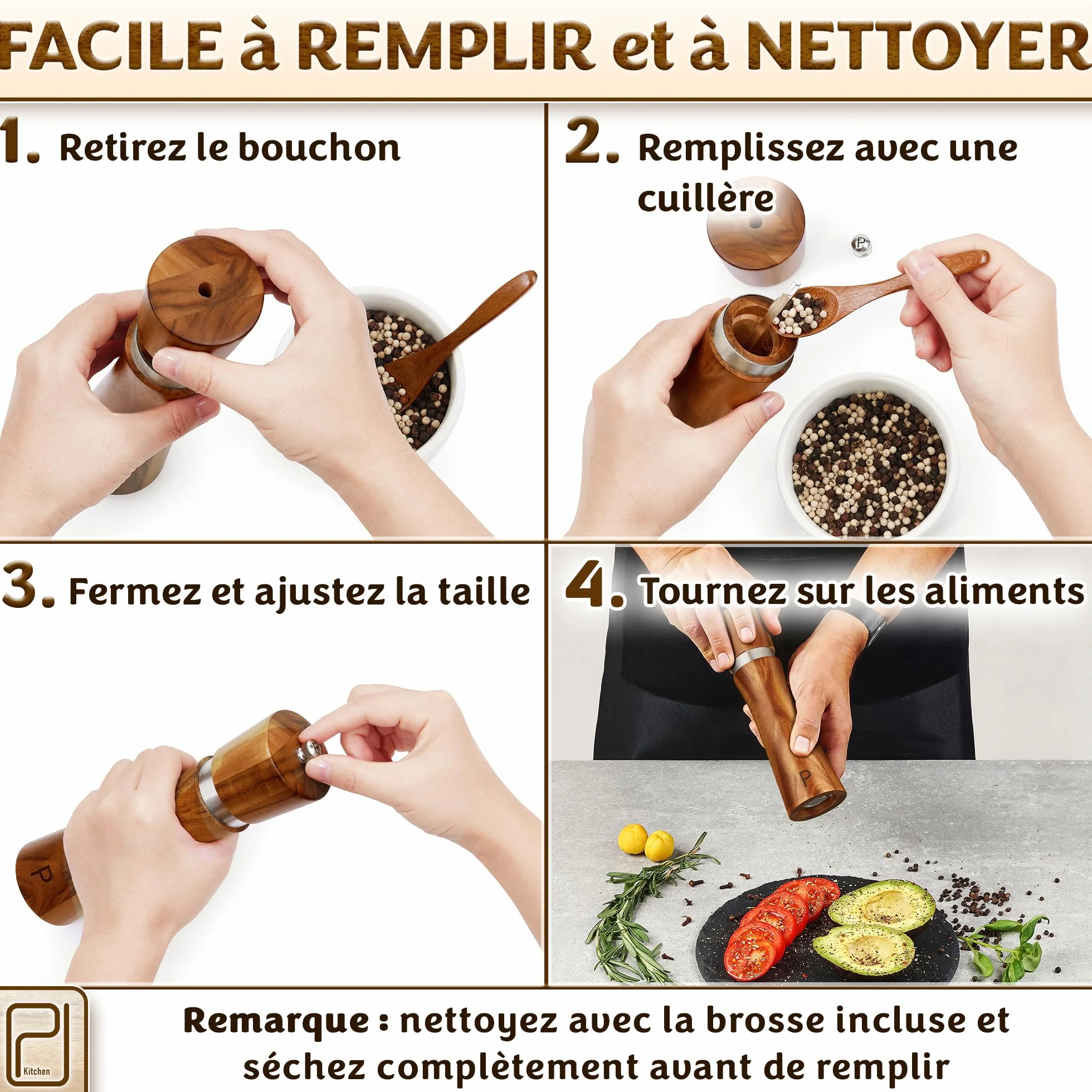 FACILE à REMPLIR et à NETTOYER

1. Retirez le bouchon

2. Remplissez avec une cuillère

P

3. Fermez et ajustez la taille

P

4. Tournez sur les aliments

P

Kitchen

Remarque : nettoyez avec la brosse incluse et séchez complètement avant de remplir