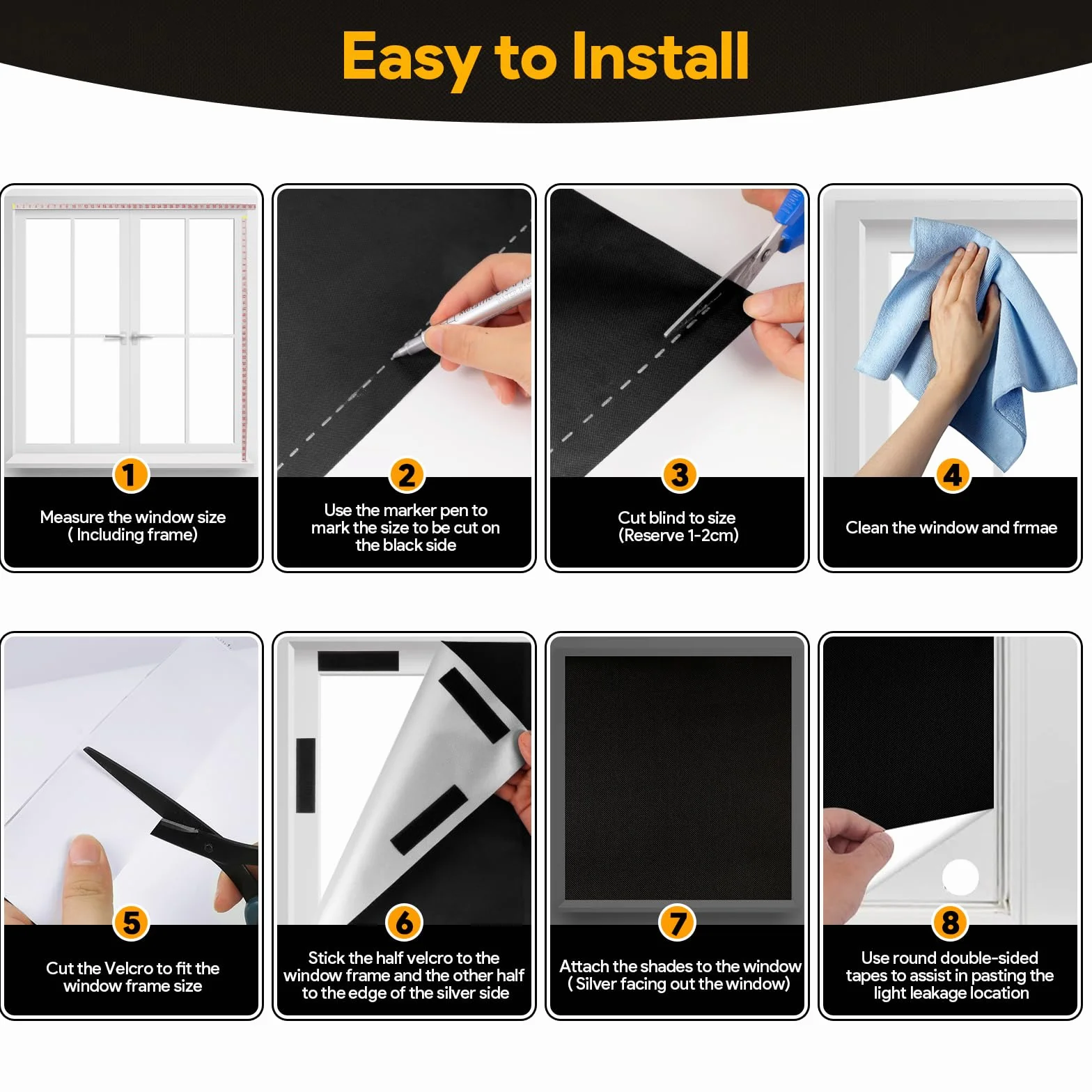 Easy to Install

1
Measure the window size ( Including frame)

2
Use the marker pen to mark the size to be cut on the black side

3
Cut blind to size (Reserve 1-2cm)

4
Clean the window and frmae

5
Cut the Velcro to fit the window frame size

6
Stick the half velcro to the window frame and the other half to the edge of the silver side

7
Attach the shades to the window ( Silver facing out the window)

8
Use round double-sided tapes to assist in pasting the light leakage location