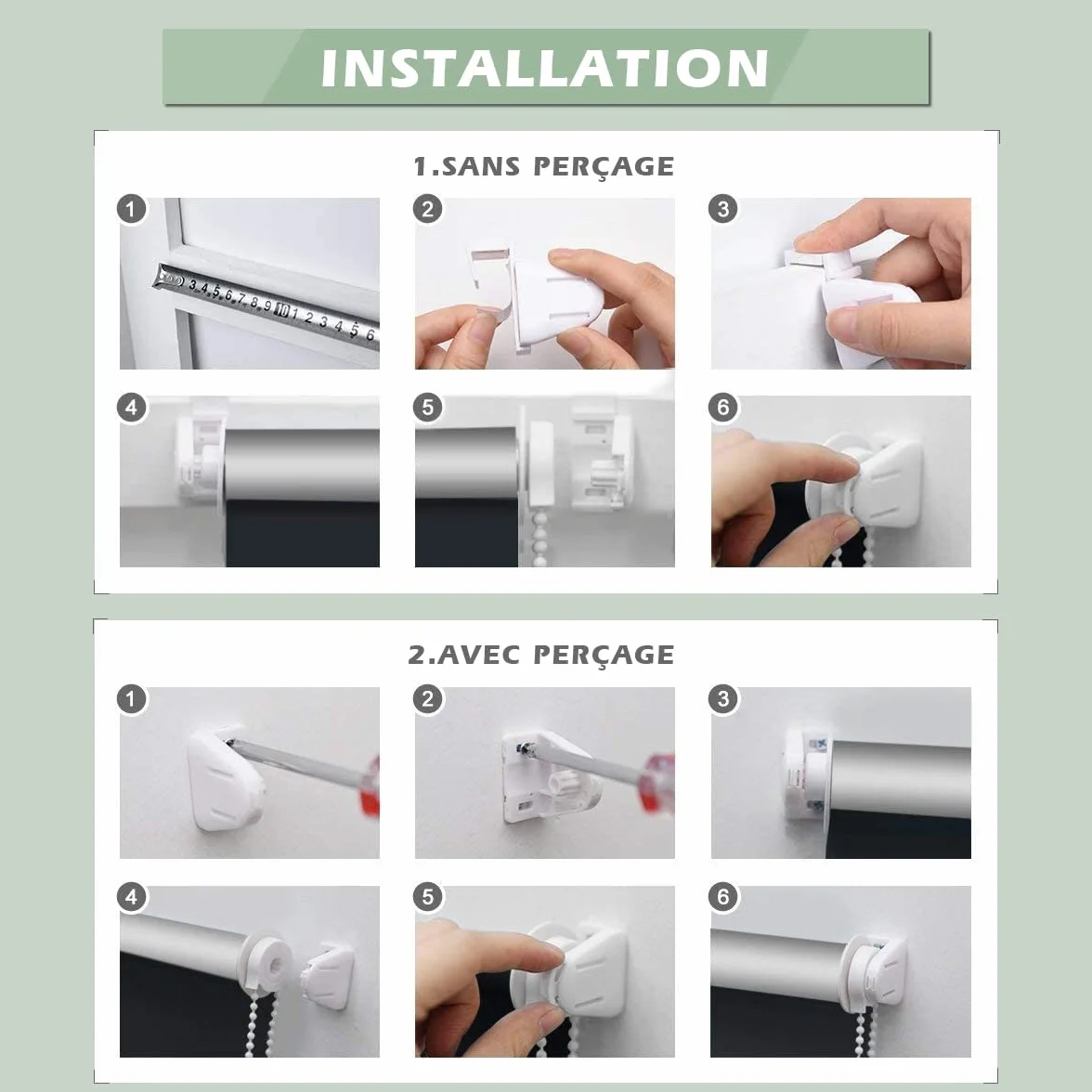 INSTALLATION

1.SANS PERÇAGE

1

3 4 5 6 7 8 9 10 1 2 3 4 5 6

2

3

4

5

6

2.AVEC PERÇAGE

1

2

3

4

5

6