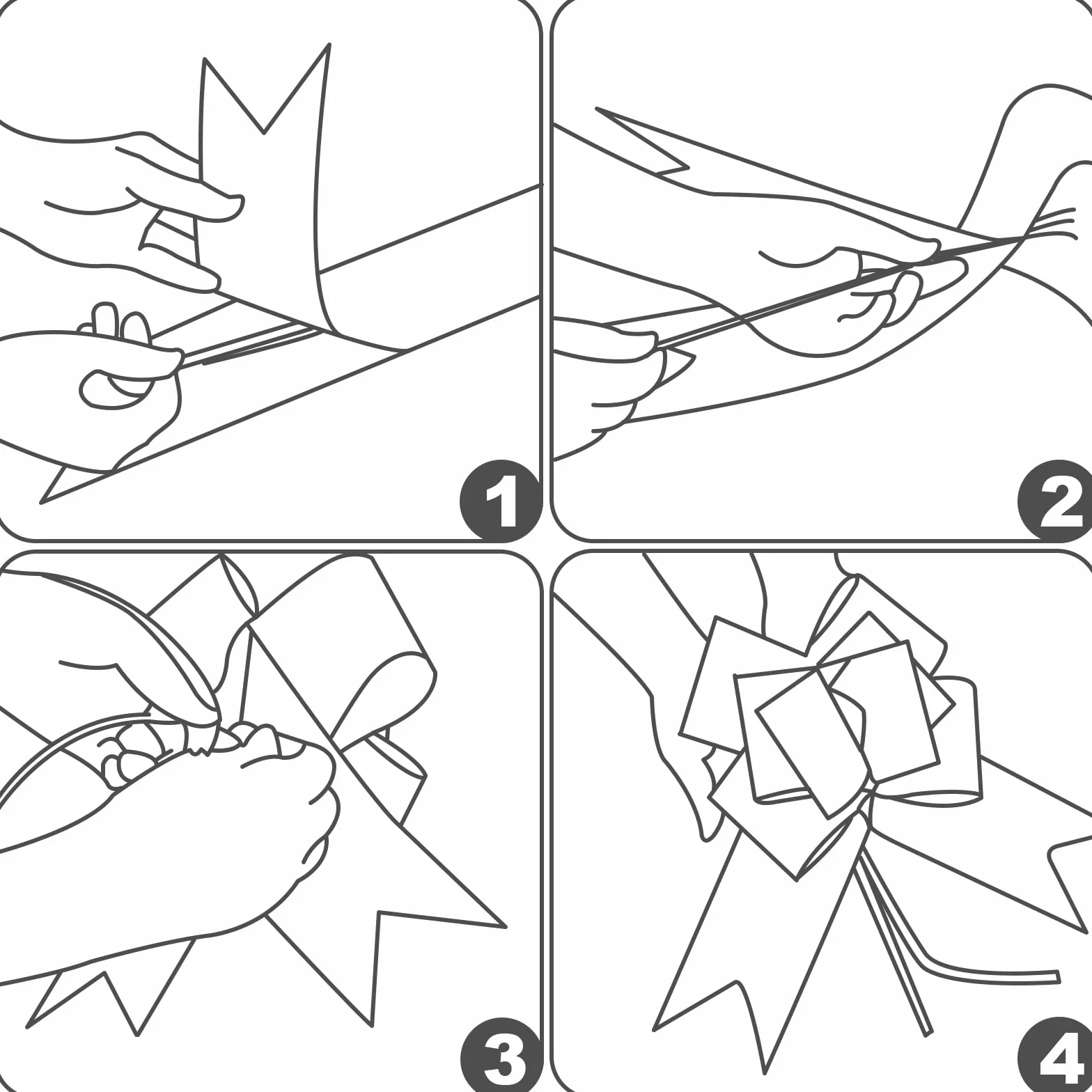 1

2

3

4