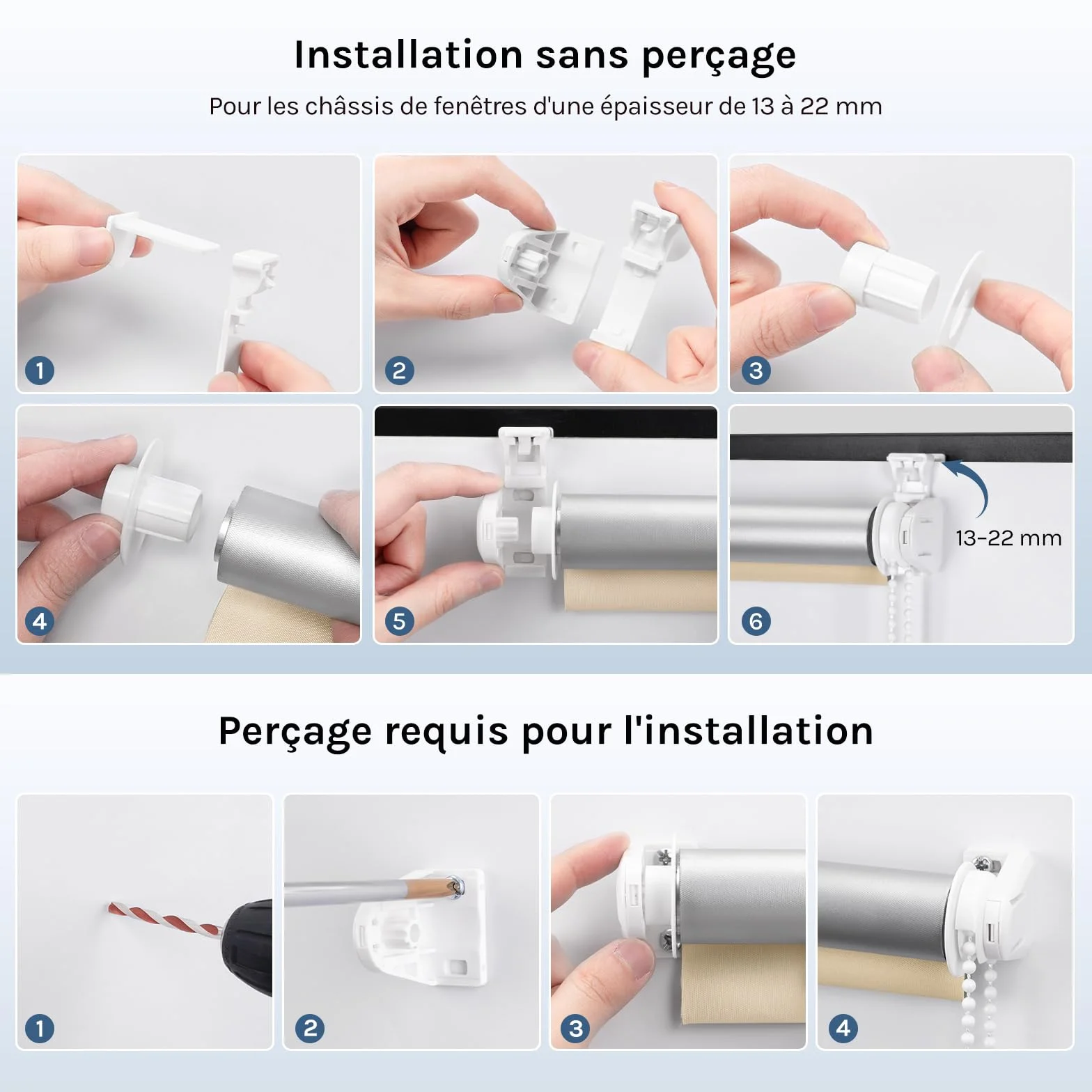 Installation sans perçage

Pour les châssis de fenêtres d'une épaisseur de 13 à 22 mm

1

2

3

4

5

6

13-22 mm

Perçage requis pour l'installation

1

2

3

4