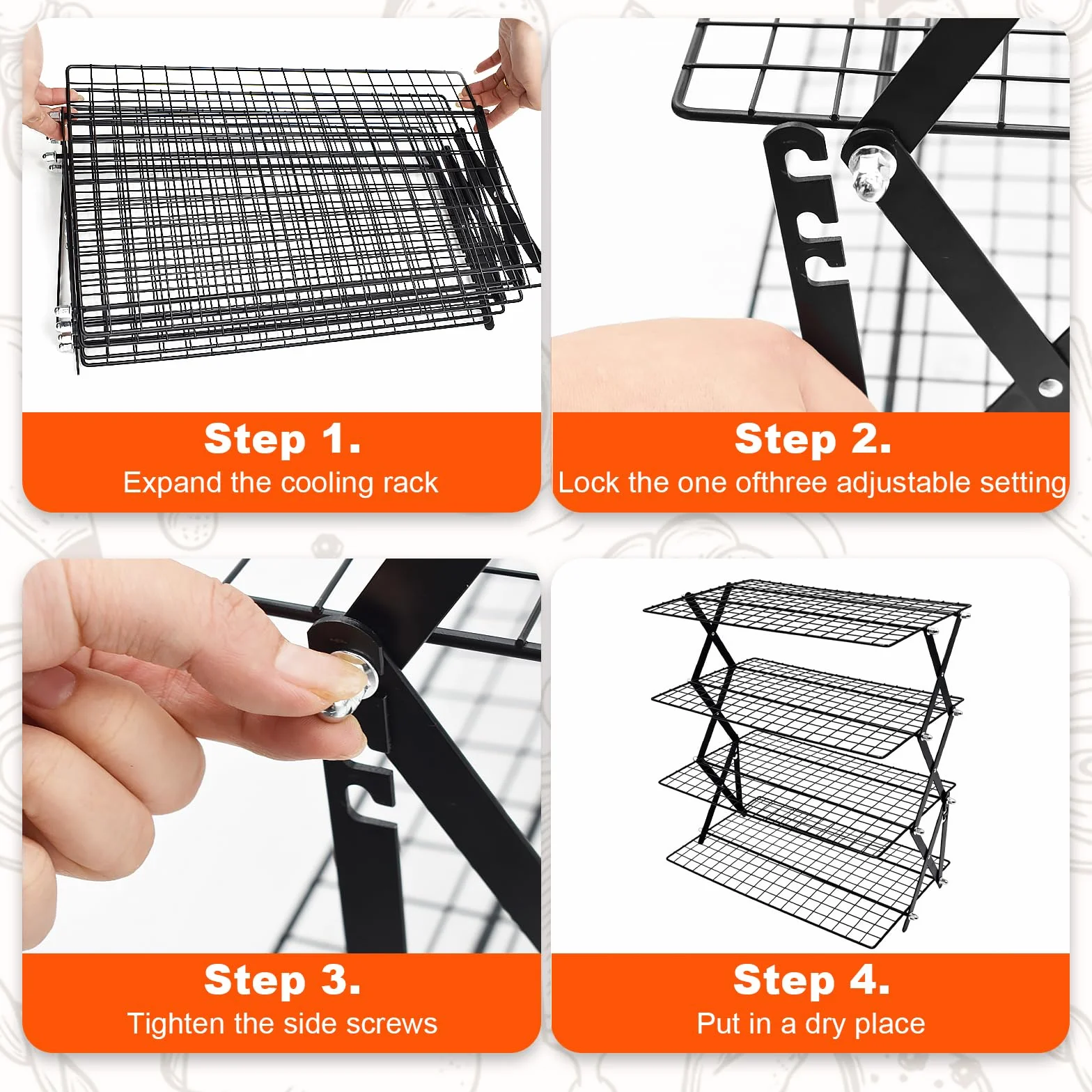 Step 1.
Expand the cooling rack

Step 2.
Lock the one ofthree adjustable setting

Step 3.
Tighten the side screws

Step 4.
Put in a dry place