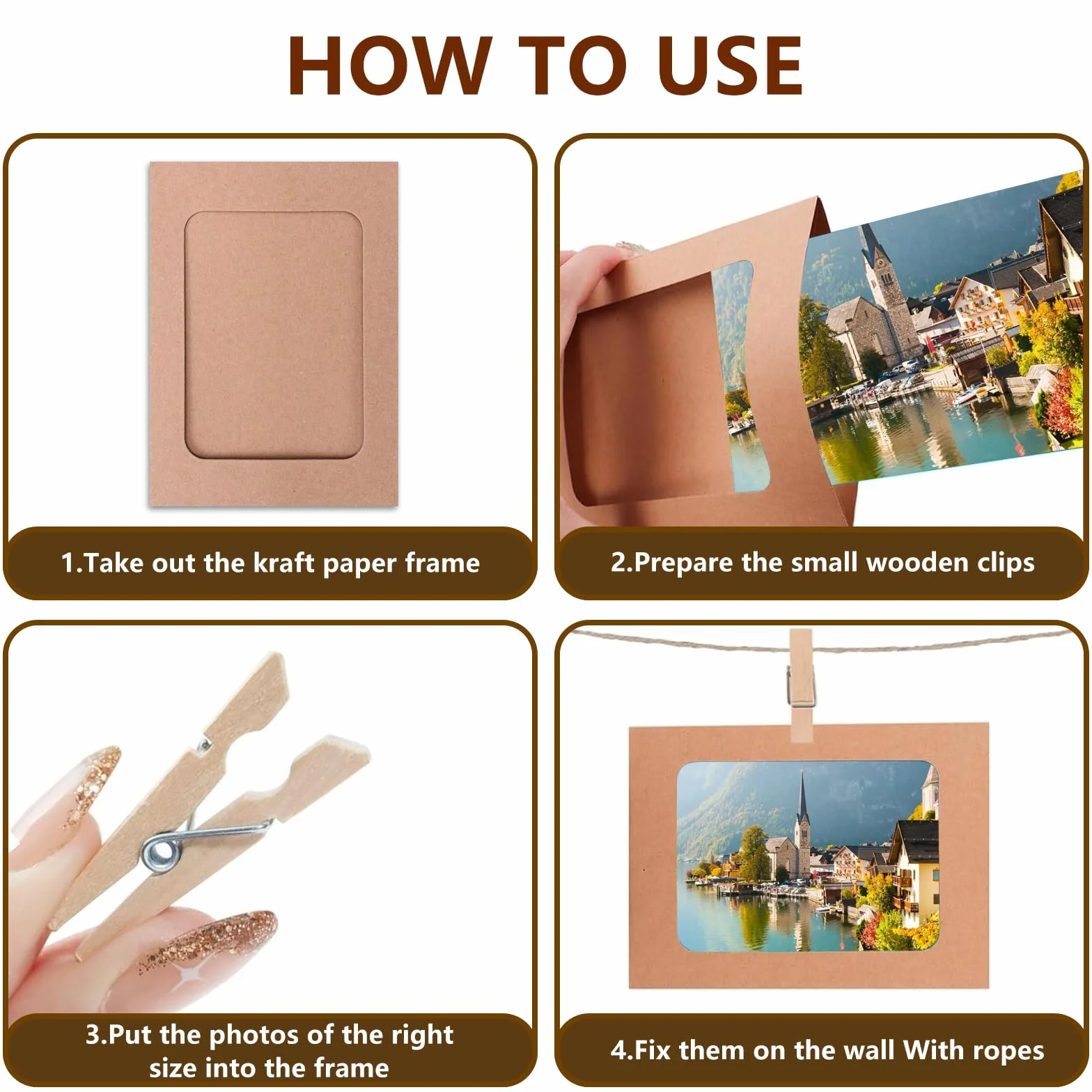 HOW TO USE

1.Take out the kraft paper frame

2.Prepare the small wooden clips

3.Put the photos of the right size into the frame

4.Fix them on the wall With ropes