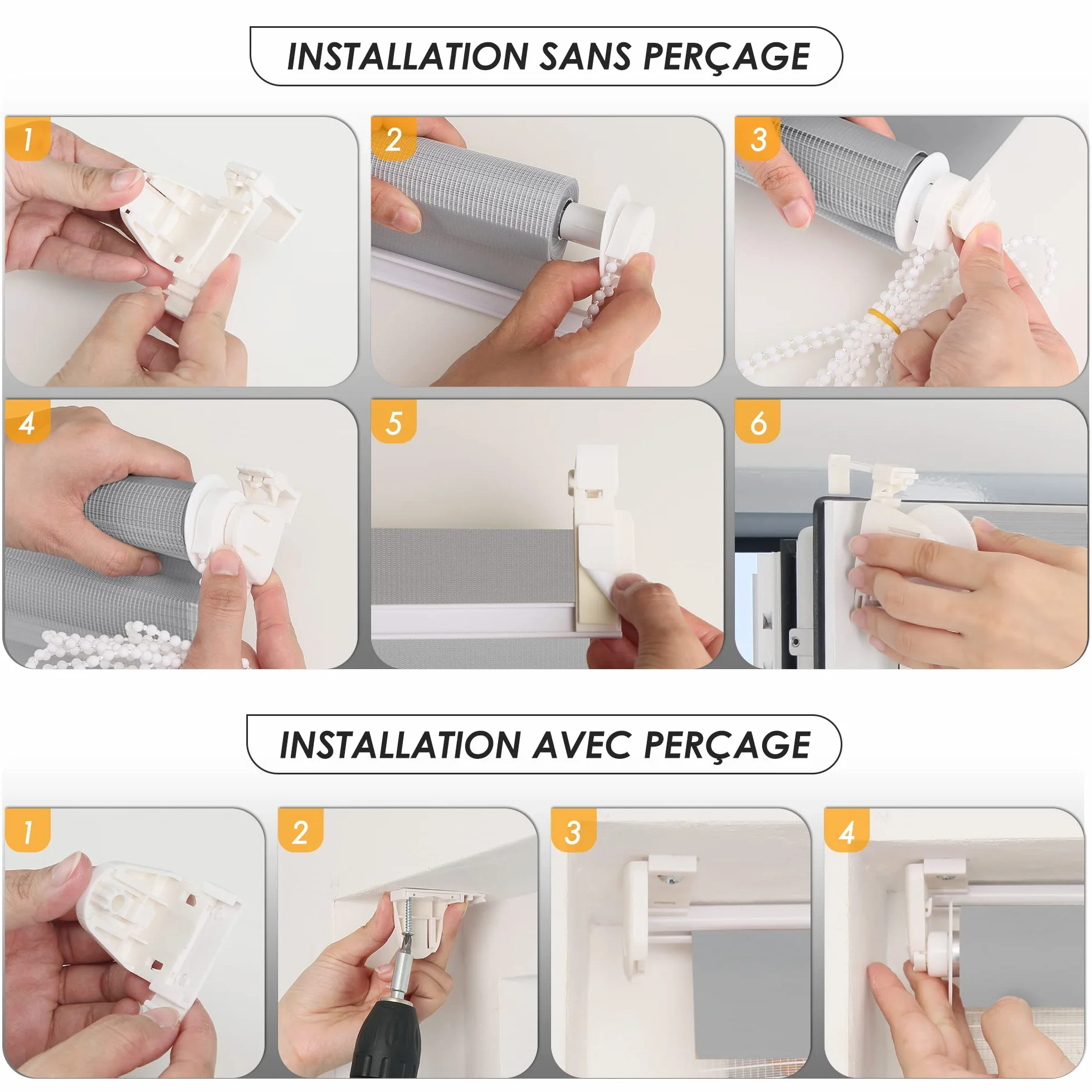 INSTALLATION SANS PERÇAGE

1

2

3

4

5

6

INSTALLATION AVEC PERÇAGE

1

2

3

4