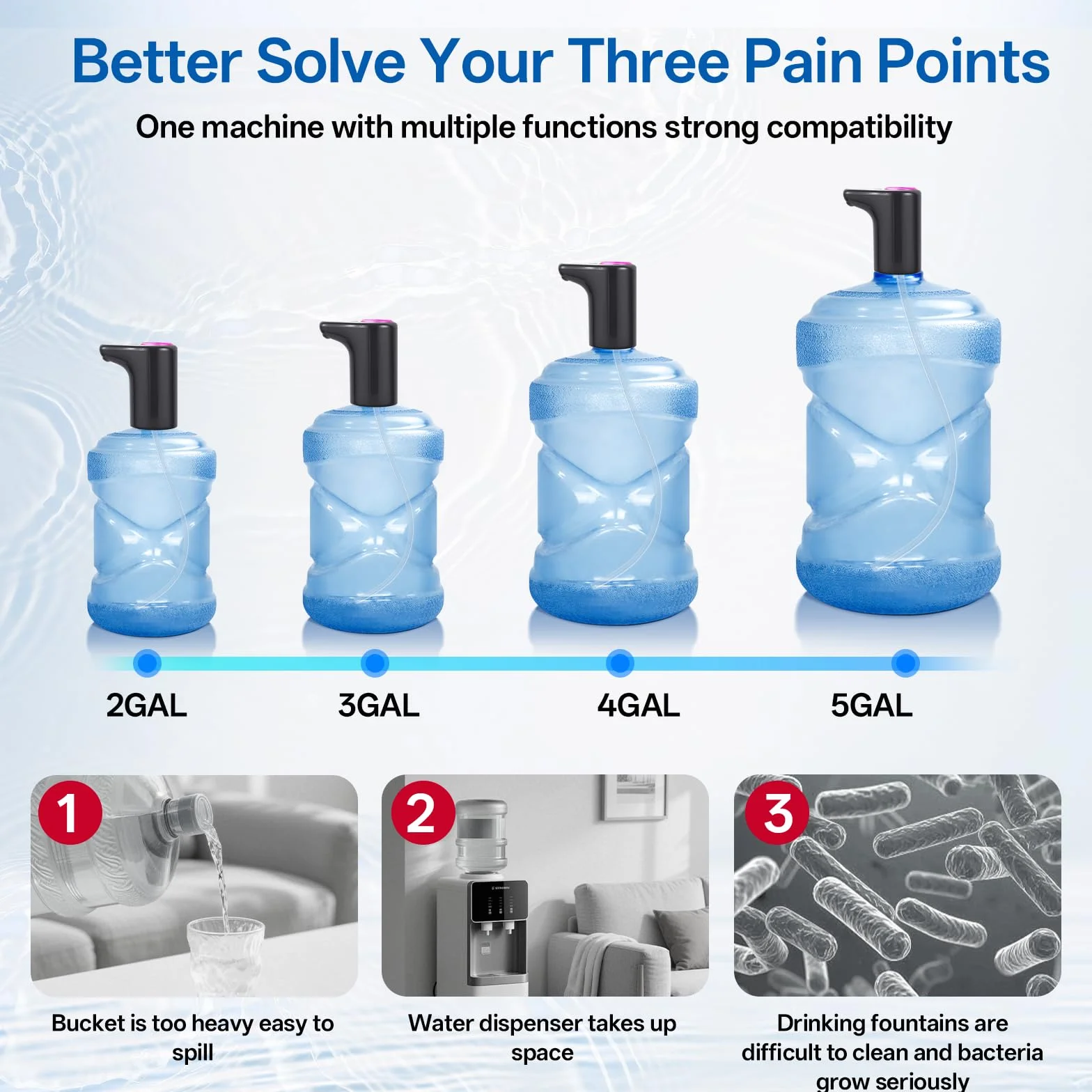 Better Solve Your Three Pain Points

One machine with multiple functions strong compatibility

2GAL

3GAL

4GAL

5GAL

1

Bucket is too heavy easy to spill

2

Water dispenser takes up space

3

Drinking fountains are difficult to clean and bacteria grow seriously