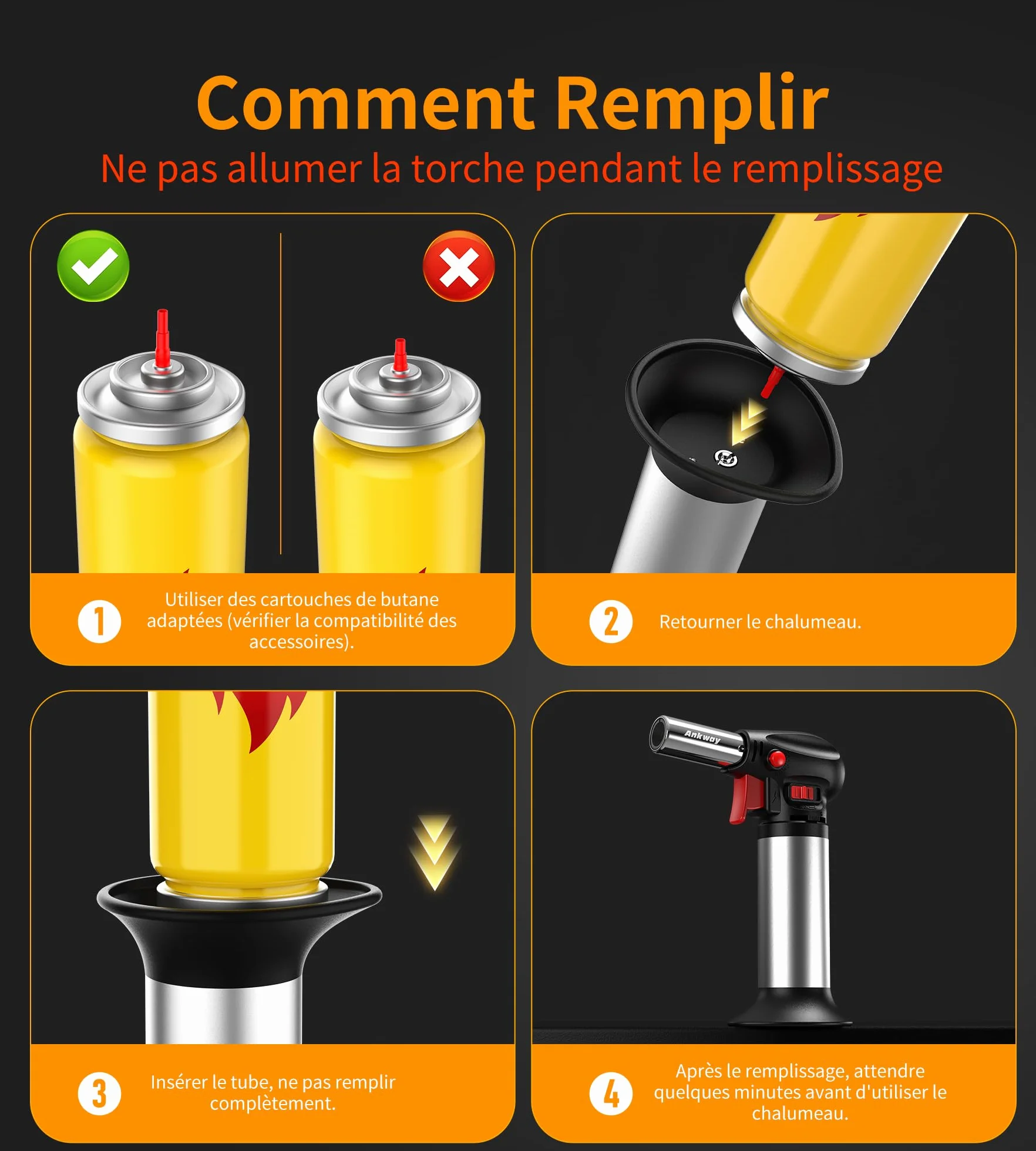 Comment Remplir
Ne pas allumer la torche pendant le remplissage

1 Utiliser des cartouches de butane adaptées (vérifier la compatibilité des accessoires).

2 Retourner le chalumeau.

3 Insérer le tube, ne pas remplir complètement.

Ankway

4 Après le remplissage, attendre quelques minutes avant d'utiliser le chalumeau.