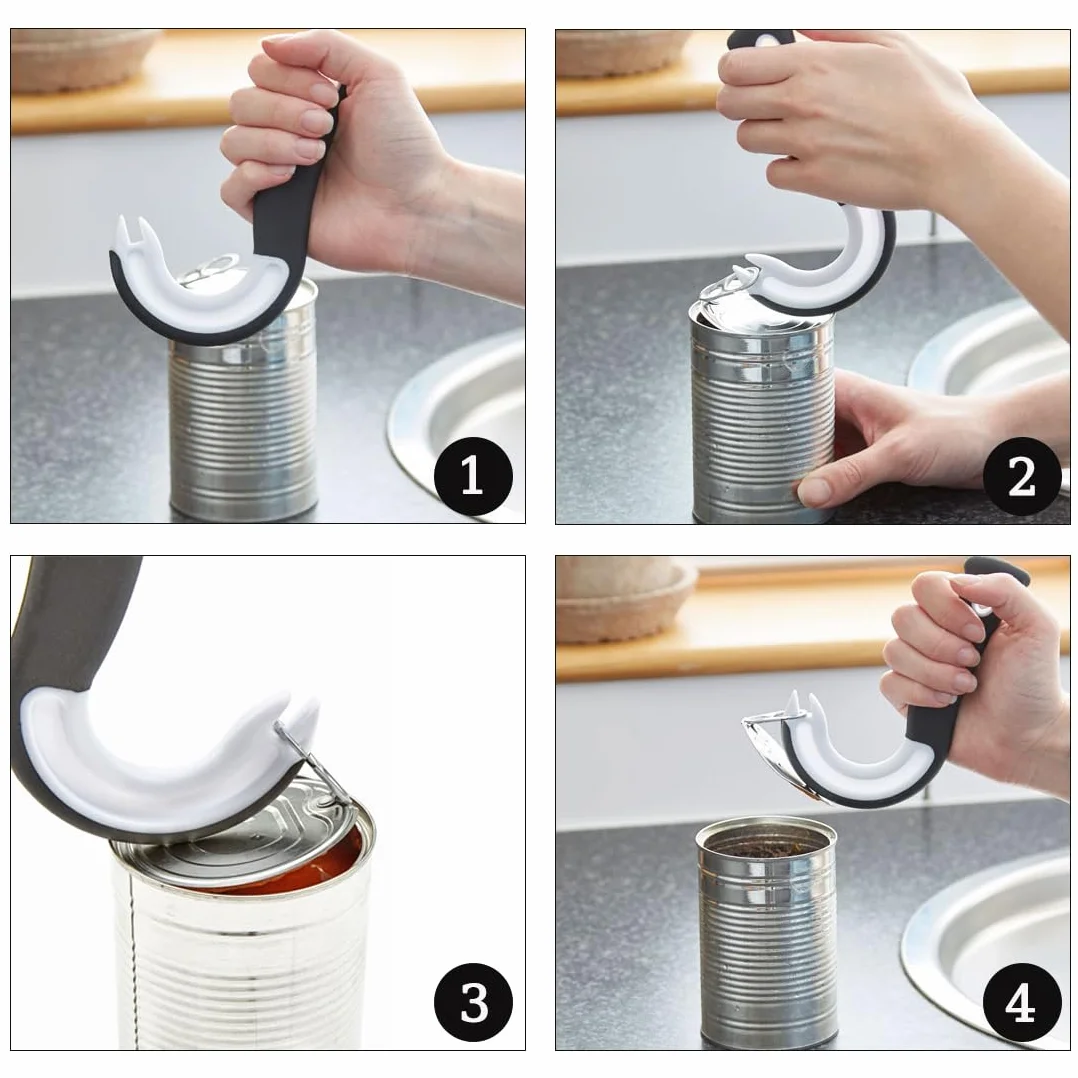 1

2

3

4