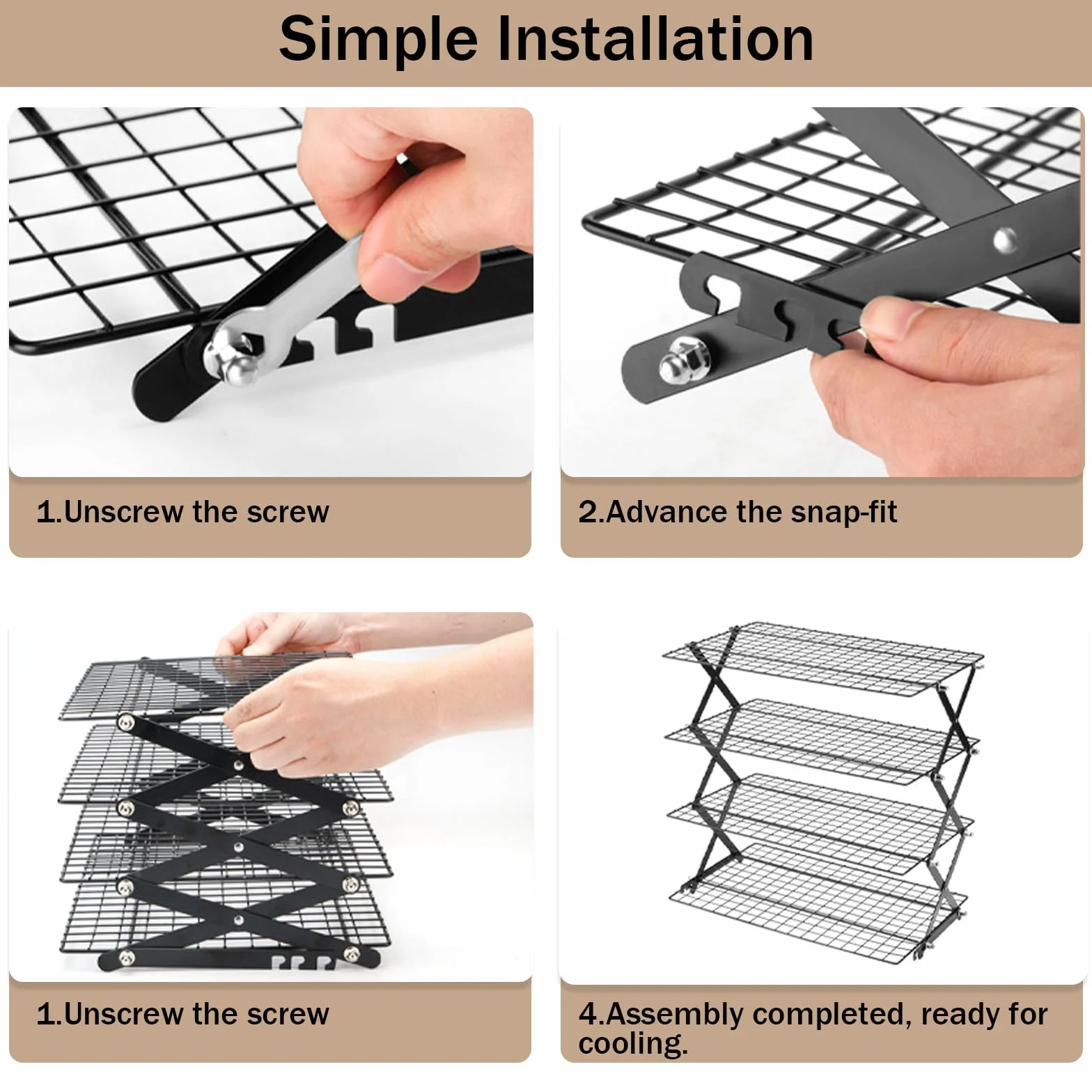 Simple Installation

1.Unscrew the screw

2.Advance the snap-fit

1.Unscrew the screw

4.Assembly completed, ready for cooling.