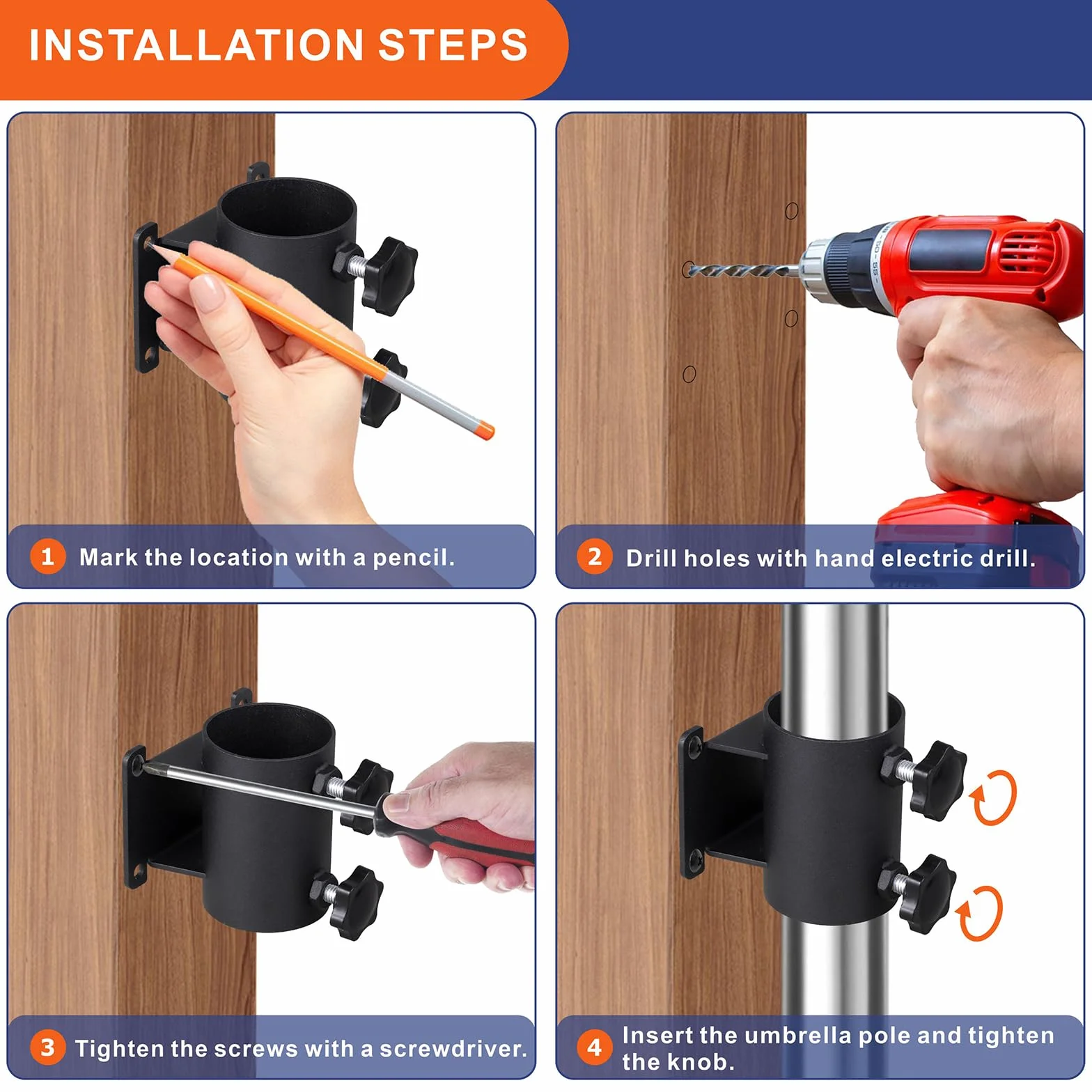 INSTALLATION STEPS

1 Mark the location with a pencil.

2 Drill holes with hand electric drill.

3 Tighten the screws with a screwdriver.

4 Insert the umbrella pole and tighten the knob.