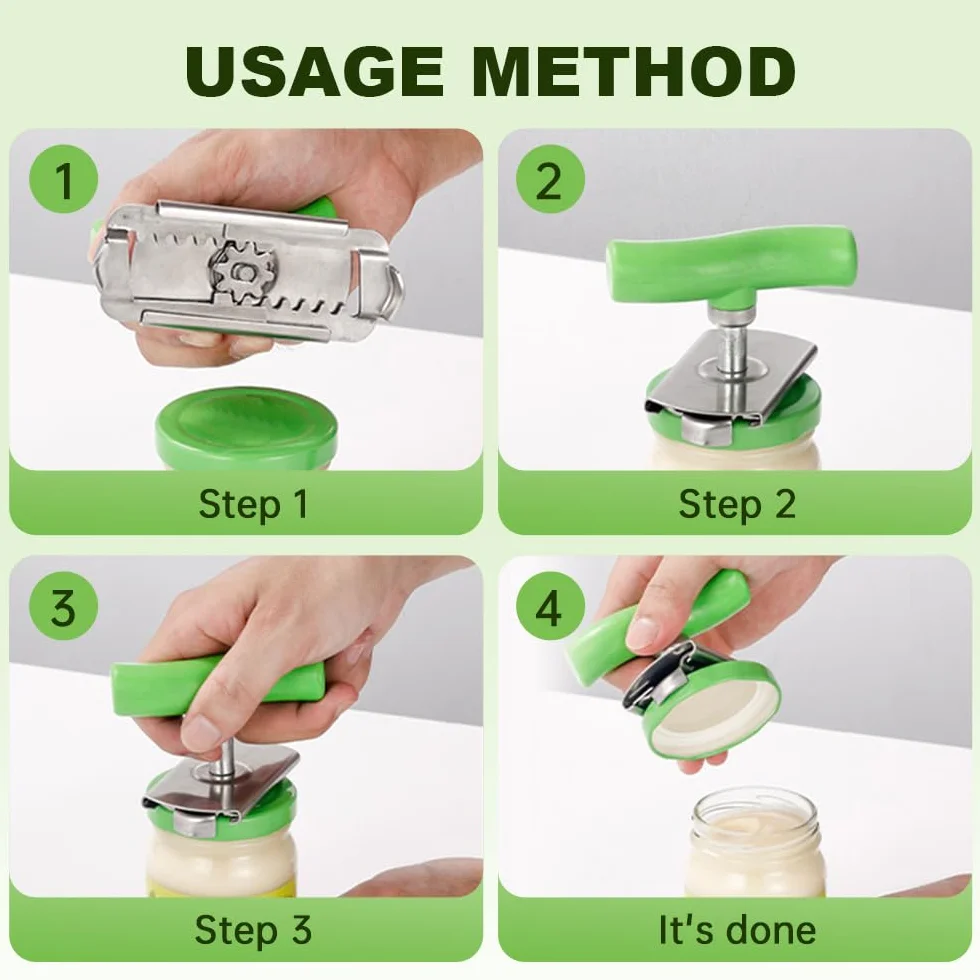 USAGE METHOD

1

Step 1

2

Step 2

3

Step 3

4

It's done