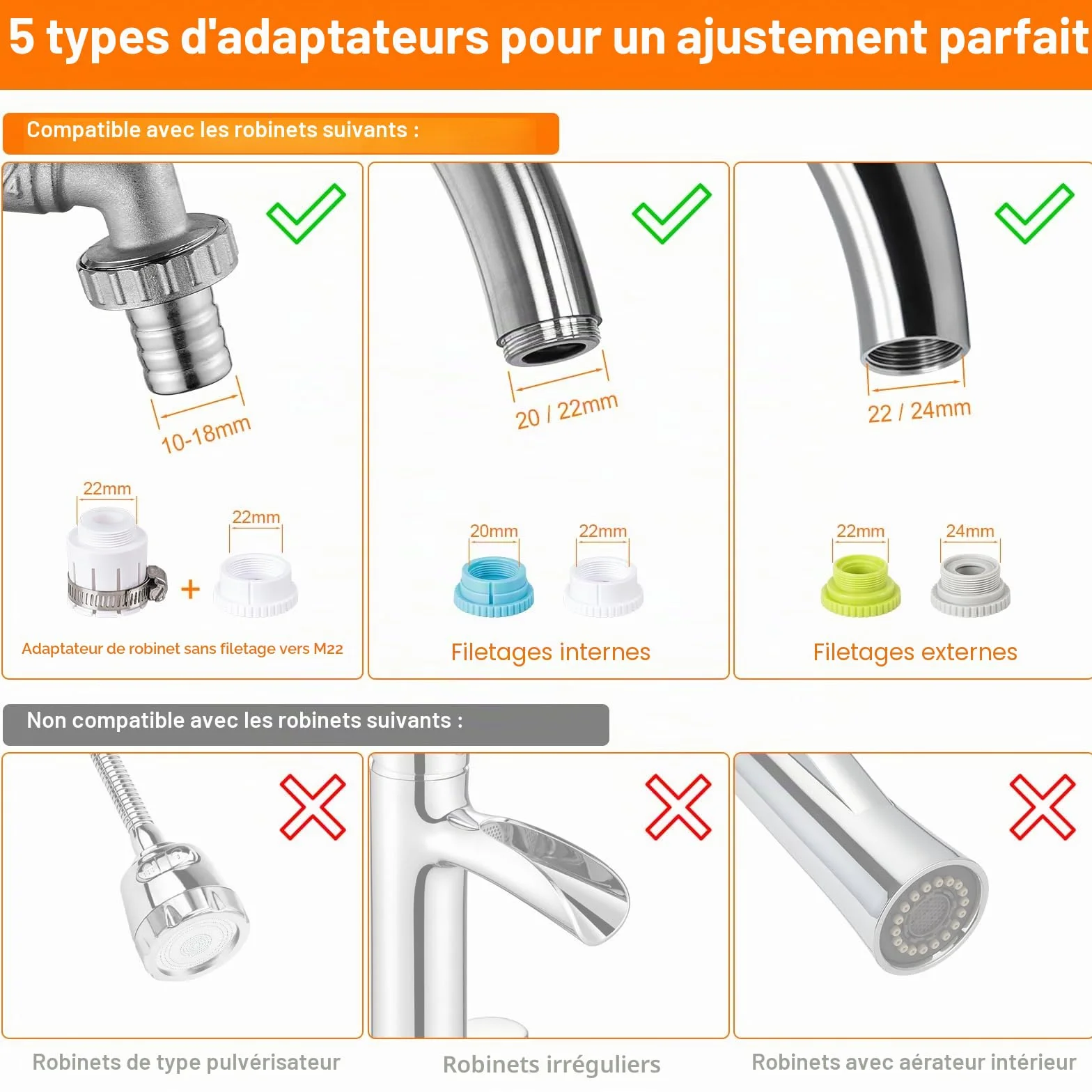 5 types d'adaptateurs pour un ajustement parfait

Compatible avec les robinets suivants :

10-18mm

22mm

22mm

+

Adaptateur de robinet sans filetage vers M22

20 / 22mm

20mm

22mm

Filetages internes

22 / 24mm

22mm

24mm

Filetages externes

Non compatible avec les robinets suivants :

Robinets de type pulvérisateur

Robinets irréguliers

Robinets avec aérateur intérieur